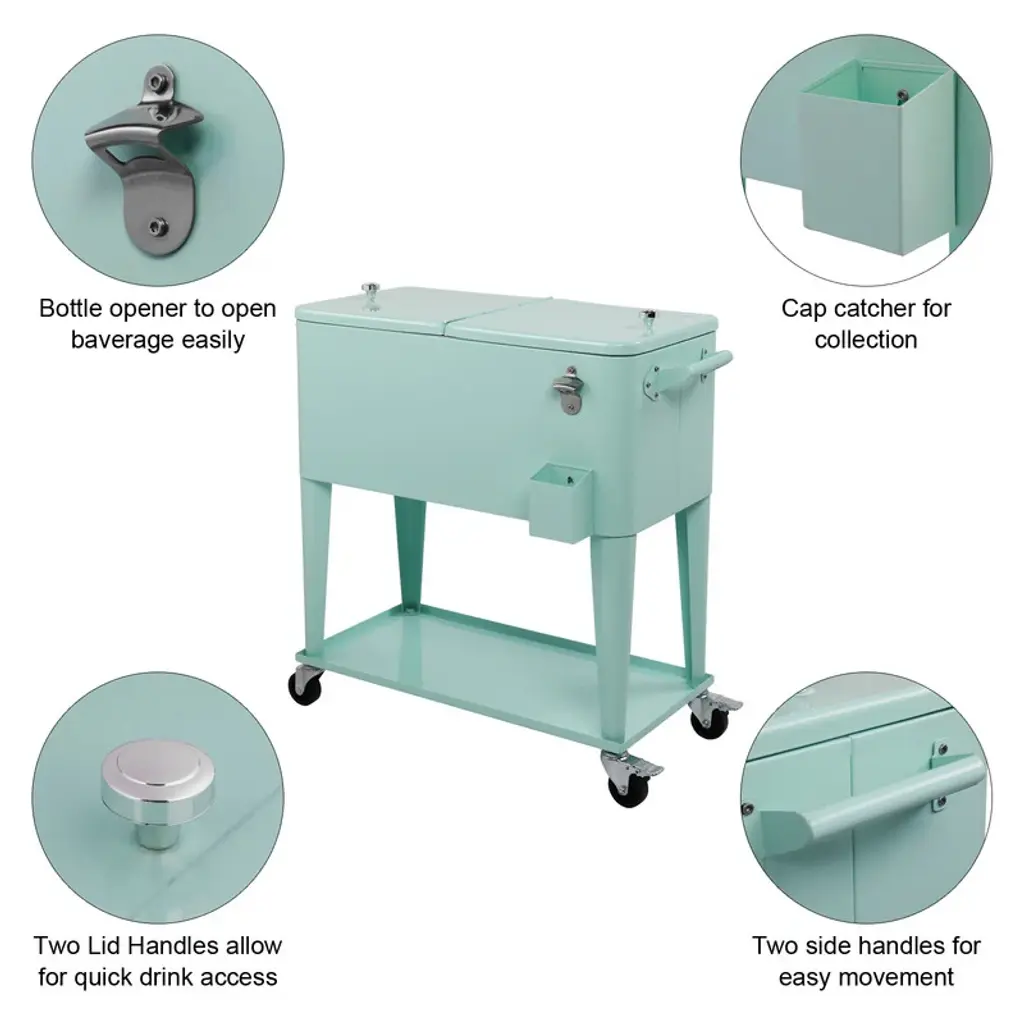 Bottle opener to open baverage easily

Cap catcher for collection

Two Lid Handles allow for quick drink access

Two side handles for easy movement