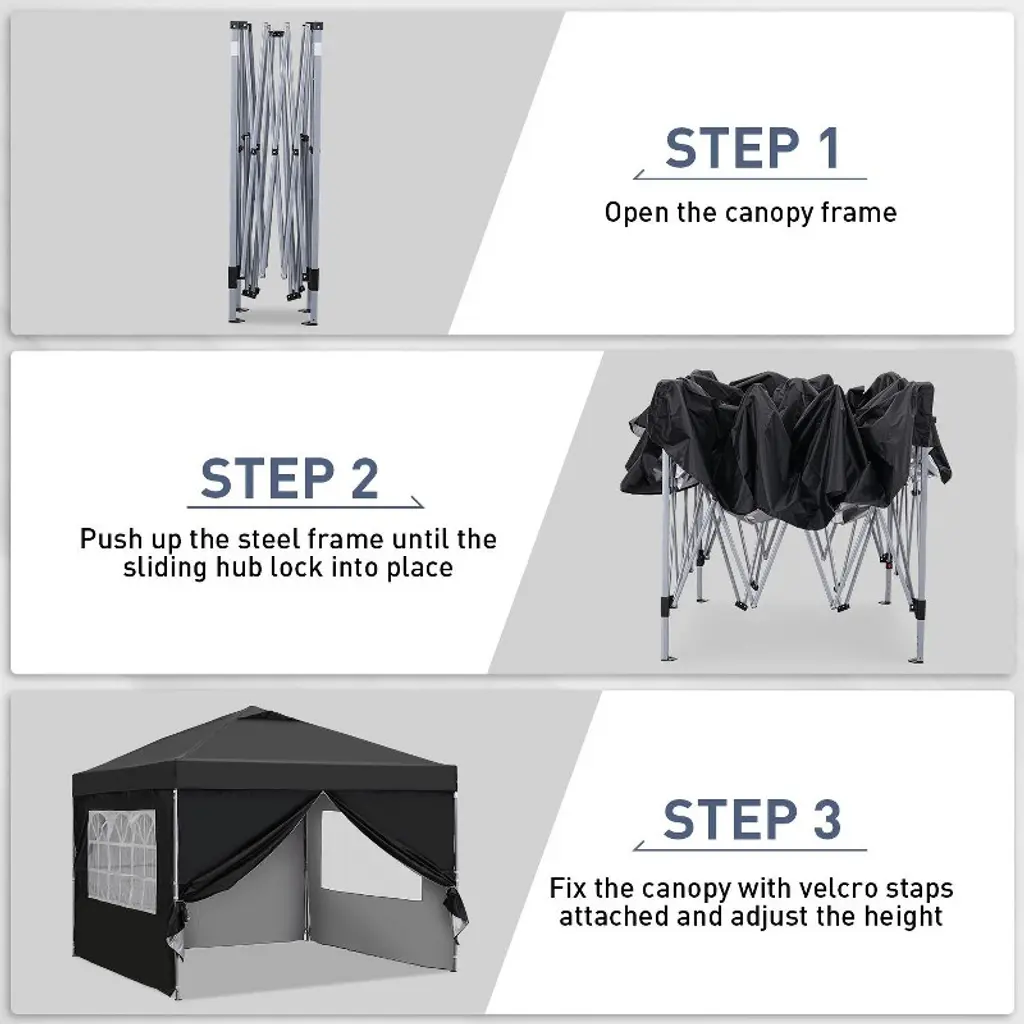 STEP 1

Open the canopy frame

STEP 2

Push up the steel frame until the sliding hub lock into place

STEP 3

Fix the canopy with velcro staps attached and adjust the height