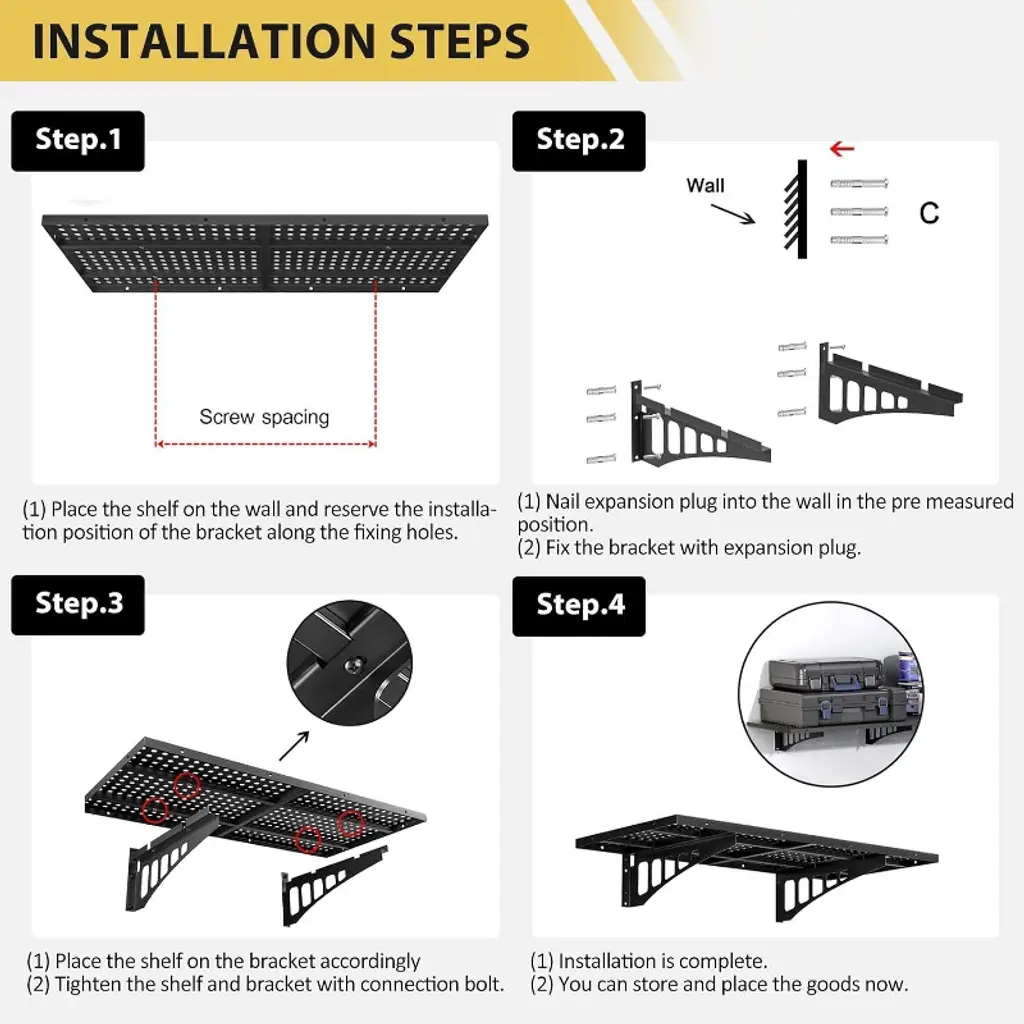 INSTALLATION STEPS

Step.1

Screw spacing

(1) Place the shelf on the wall and reserve the installation position of the bracket along the fixing holes.

Step.2

Wall

C

(1) Nail expansion plug into the wall in the pre measured position.
(2) Fix the bracket with expansion plug.

Step.3

(1) Place the shelf on the bracket accordingly
(2) Tighten the shelf and bracket with connection bolt.

Step.4

(1) Installation is complete.
(2) You can store and place the goods now.