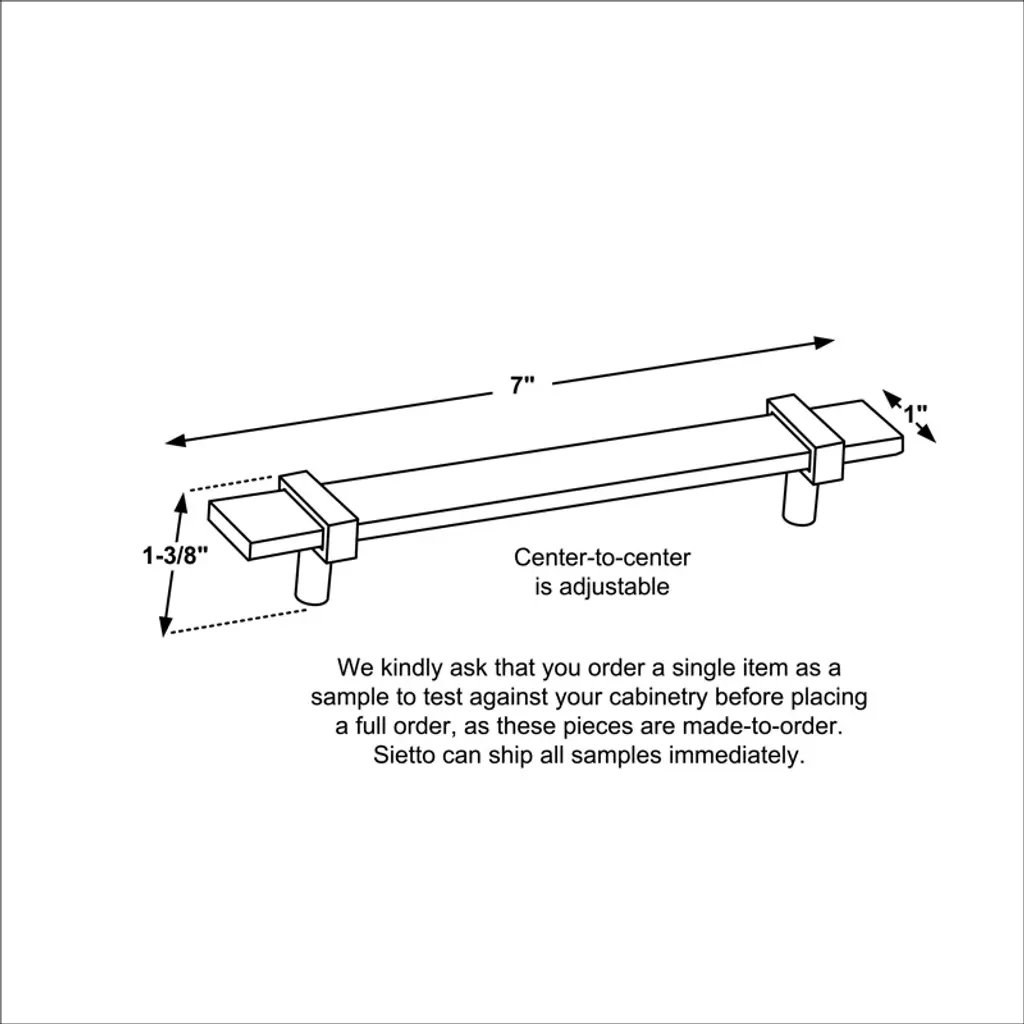 7"

1"

1-3/8"

Center-to-center is adjustable

We kindly ask that you order a single item as a sample to test against your cabinetry before placing a full order, as these pieces are made-to-order. Sietto can ship all samples immediately.