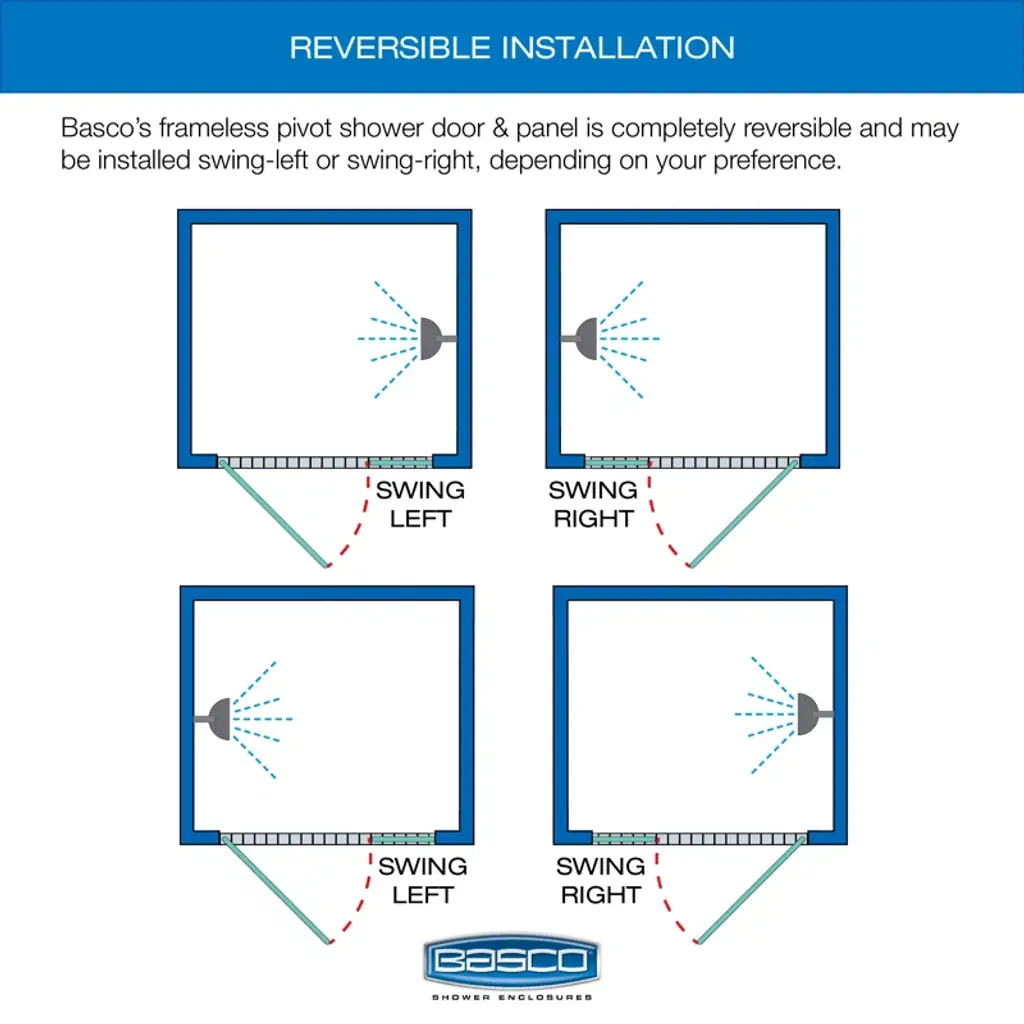 REVERSIBLE INSTALLATION

Basco's frameless pivot shower door & panel is completely reversible and may be installed swing-left or swing-right, depending on your preference.

SWING LEFT

SWING RIGHT

SWING LEFT

SWING RIGHT

BASCO
SHOWER ENCLOSURES