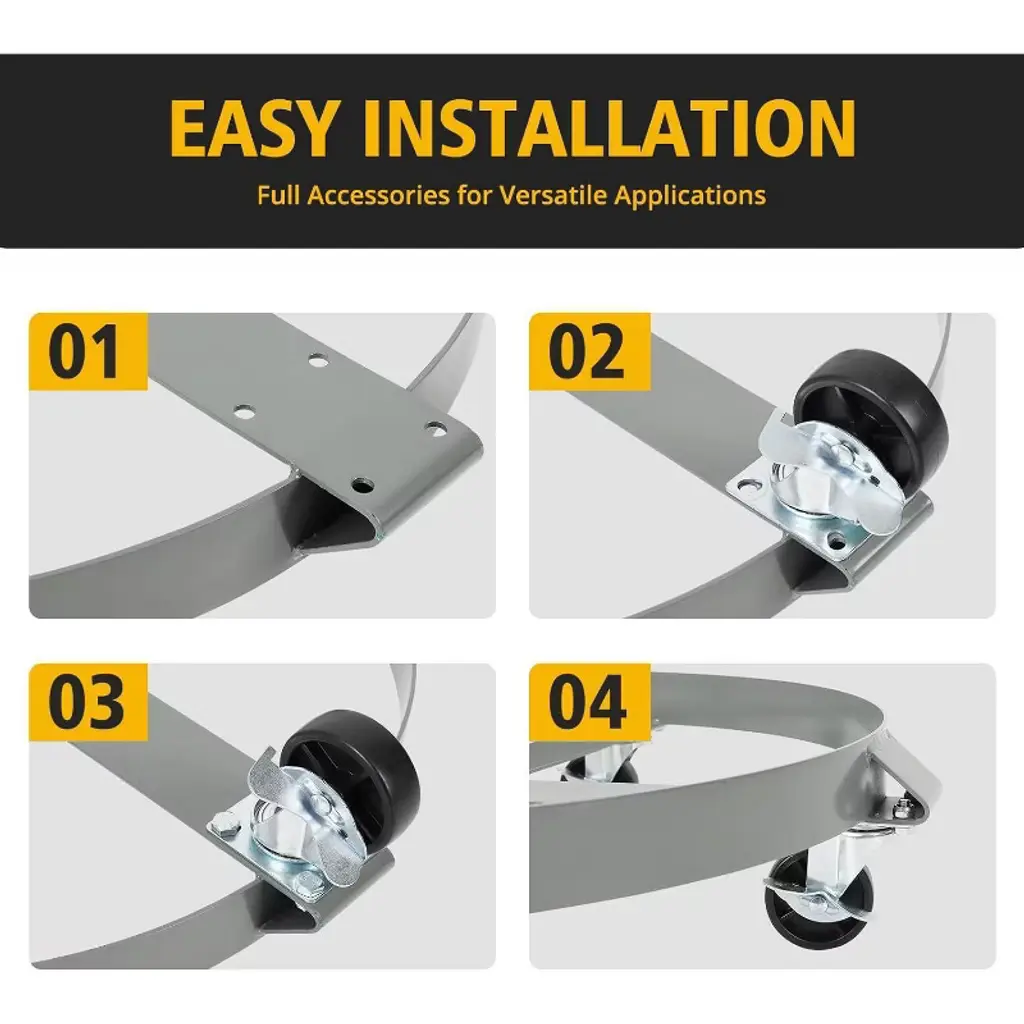 EASY INSTALLATION
Full Accessories for Versatile Applications

01

02

03

04