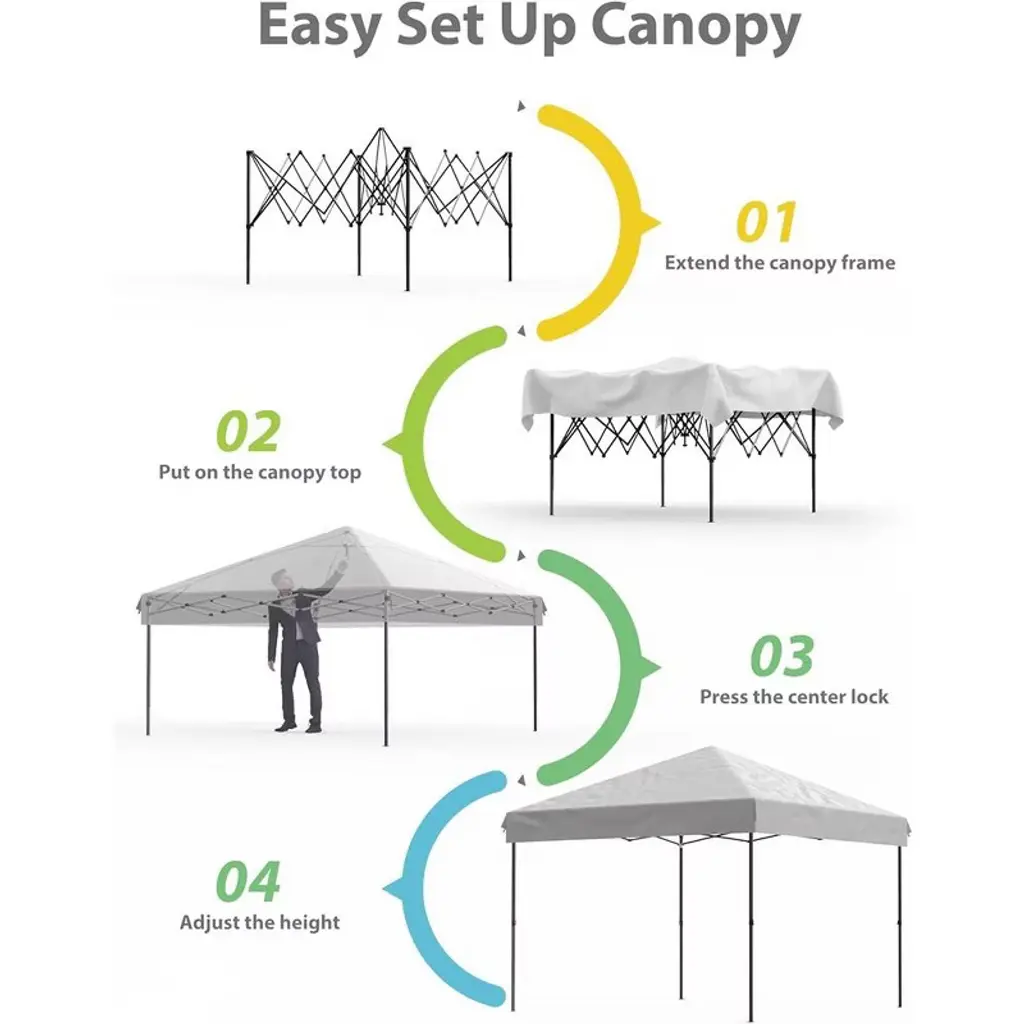 Easy Set Up Canopy

01
Extend the canopy frame

02
Put on the canopy top

03
Press the center lock

04
Adjust the height