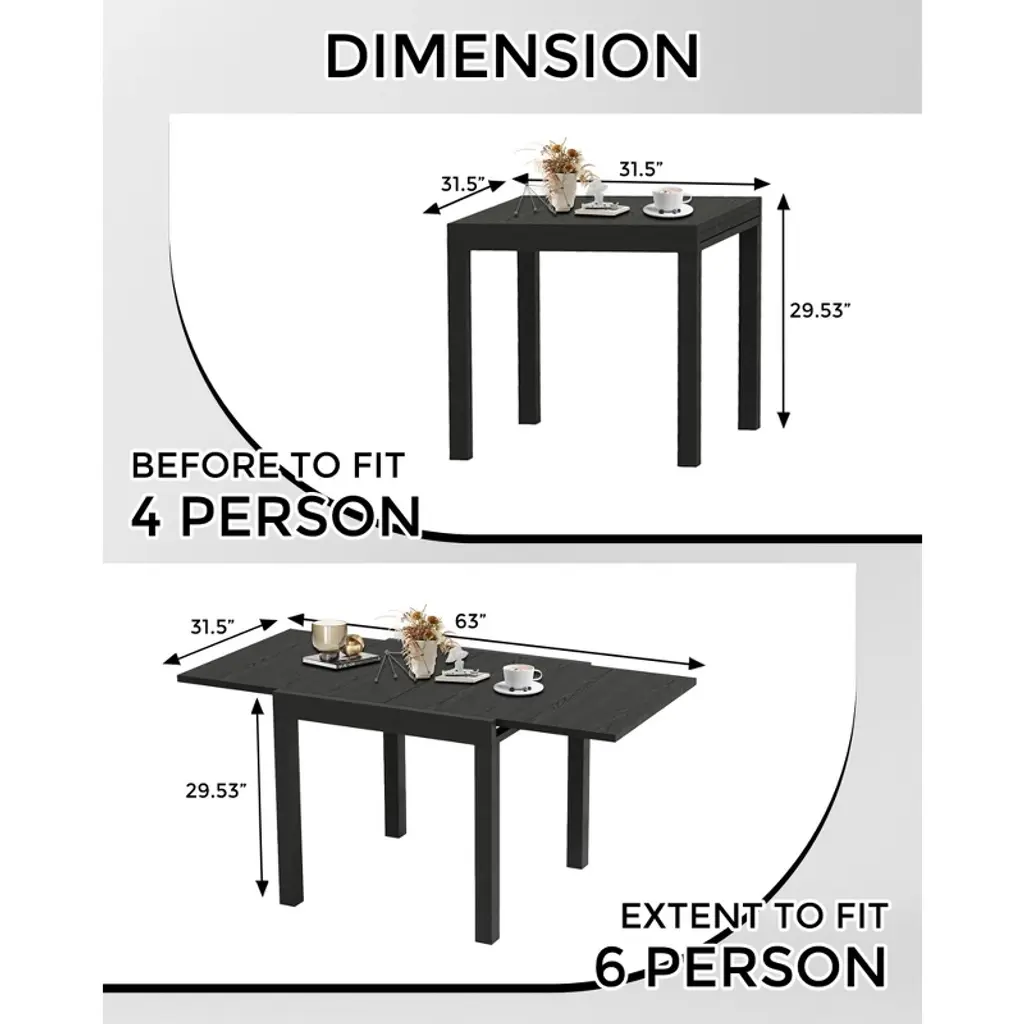 DIMENSION

31.5”

31.5”

29.53”

BEFORE TO FIT
4 PERSON

31.5”

63”

29.53”

EXTENT TO FIT
6 PERSON