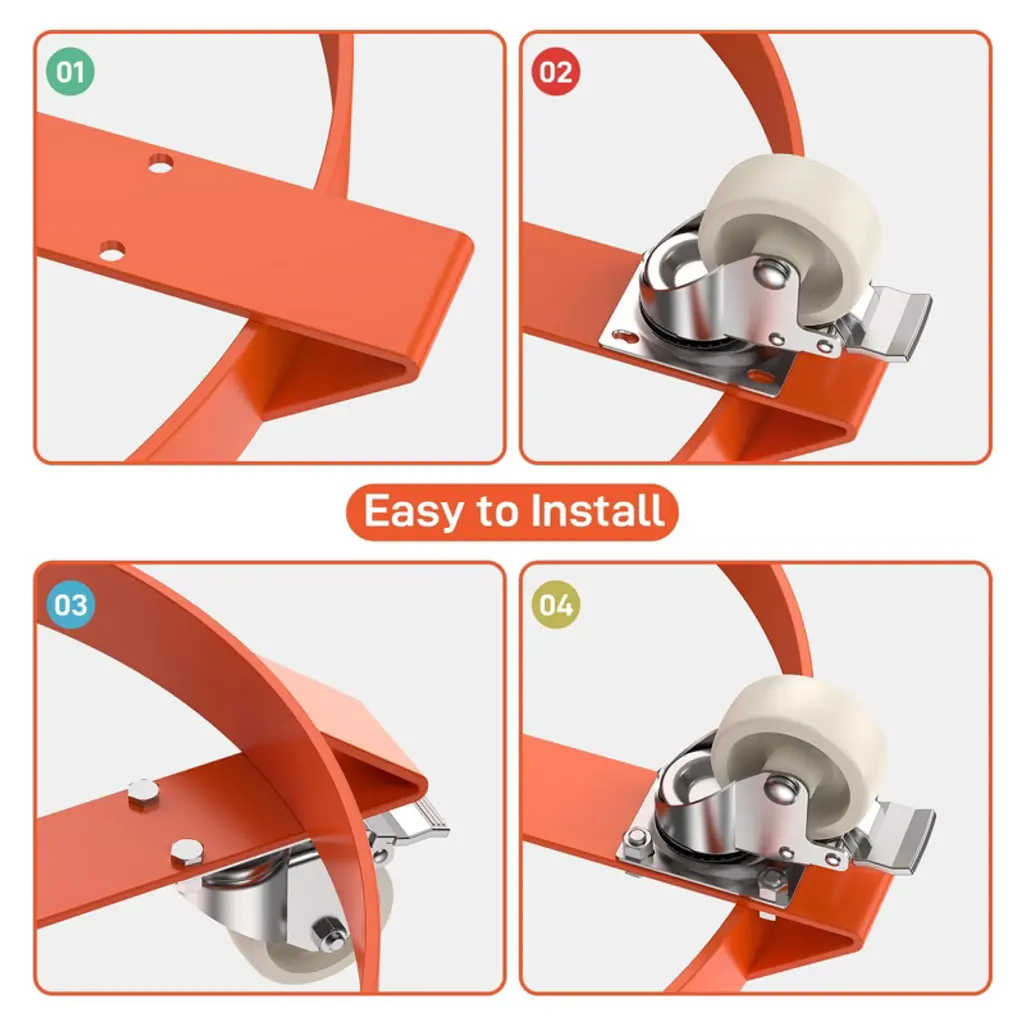 01

02

Easy to Install

03

04