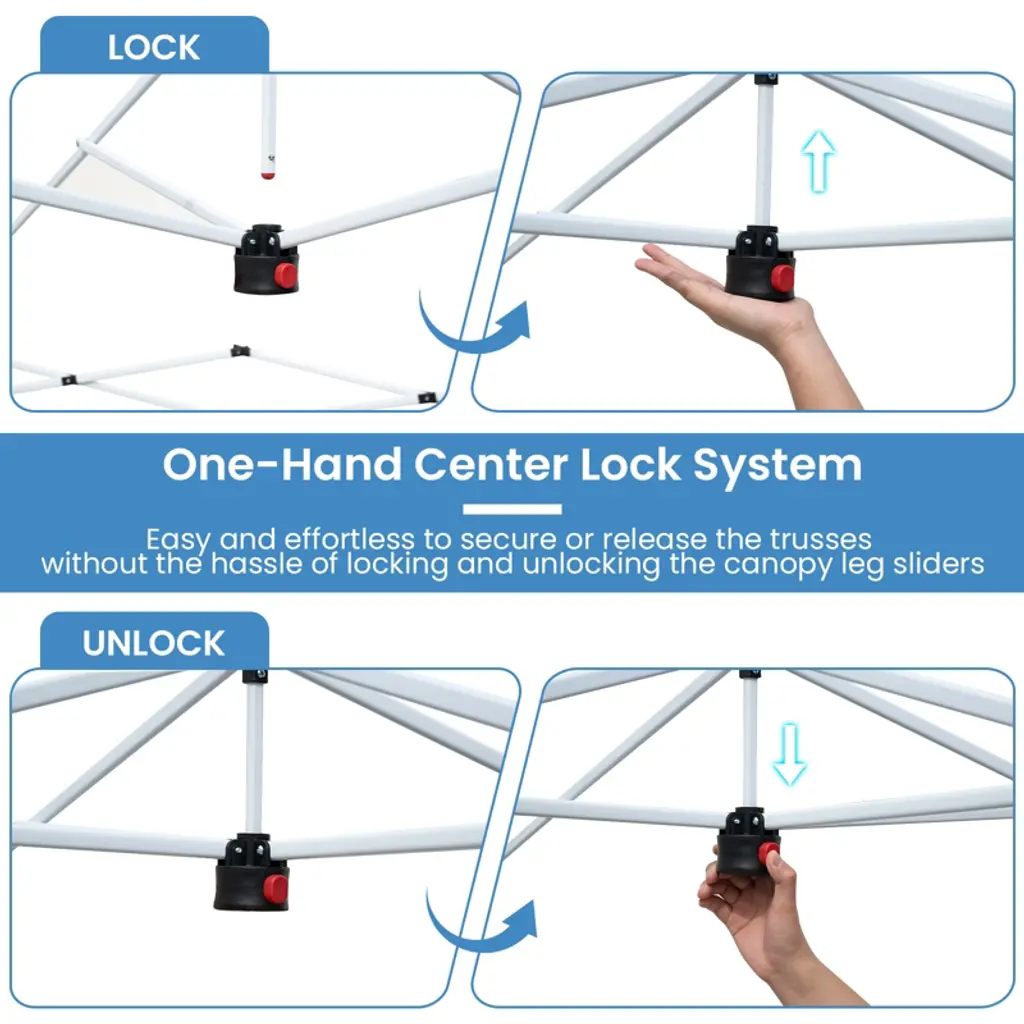 LOCK

One-Hand Center Lock System

Easy and effortless to secure or release the trusses without the hassle of locking and unlocking the canopy leg sliders

UNLOCK