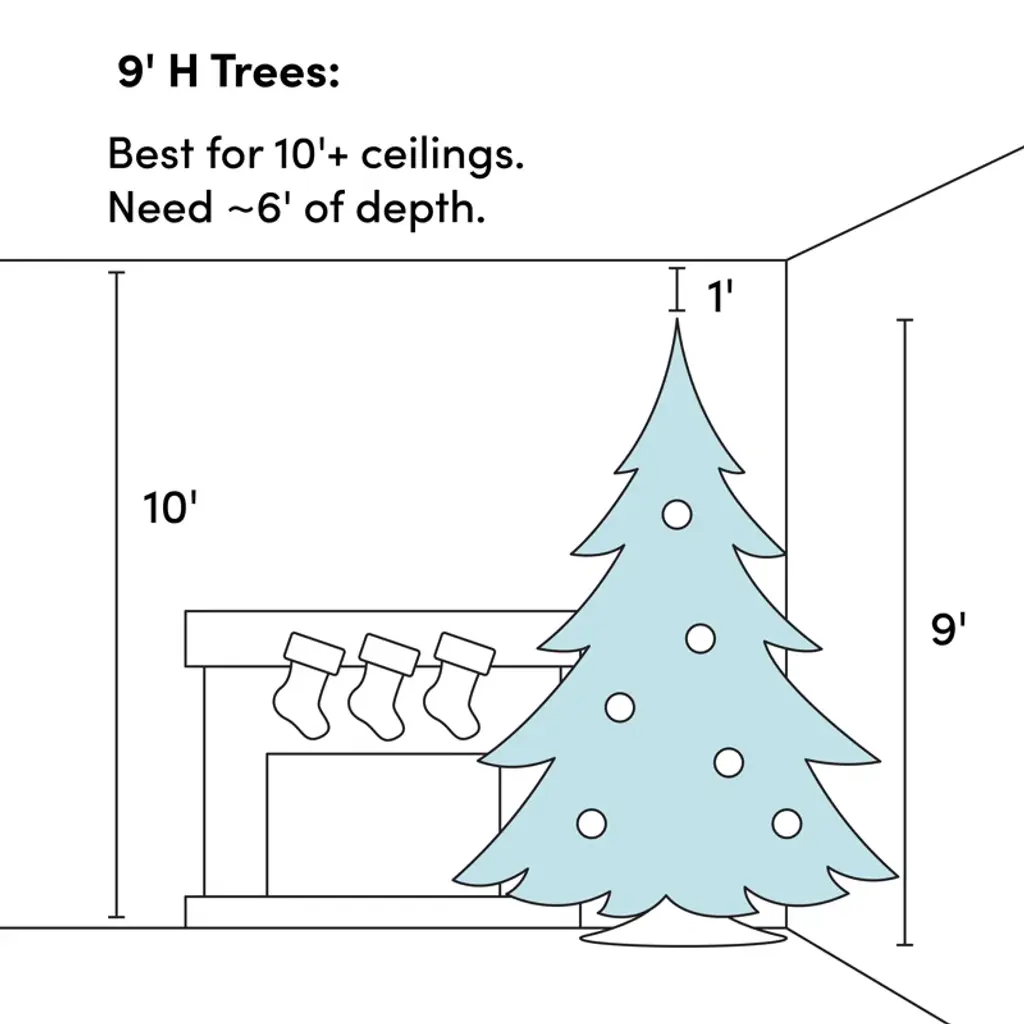 9' H Trees:

Best for 10'+ ceilings.
Need ~6' of depth.

1'

10'

9'