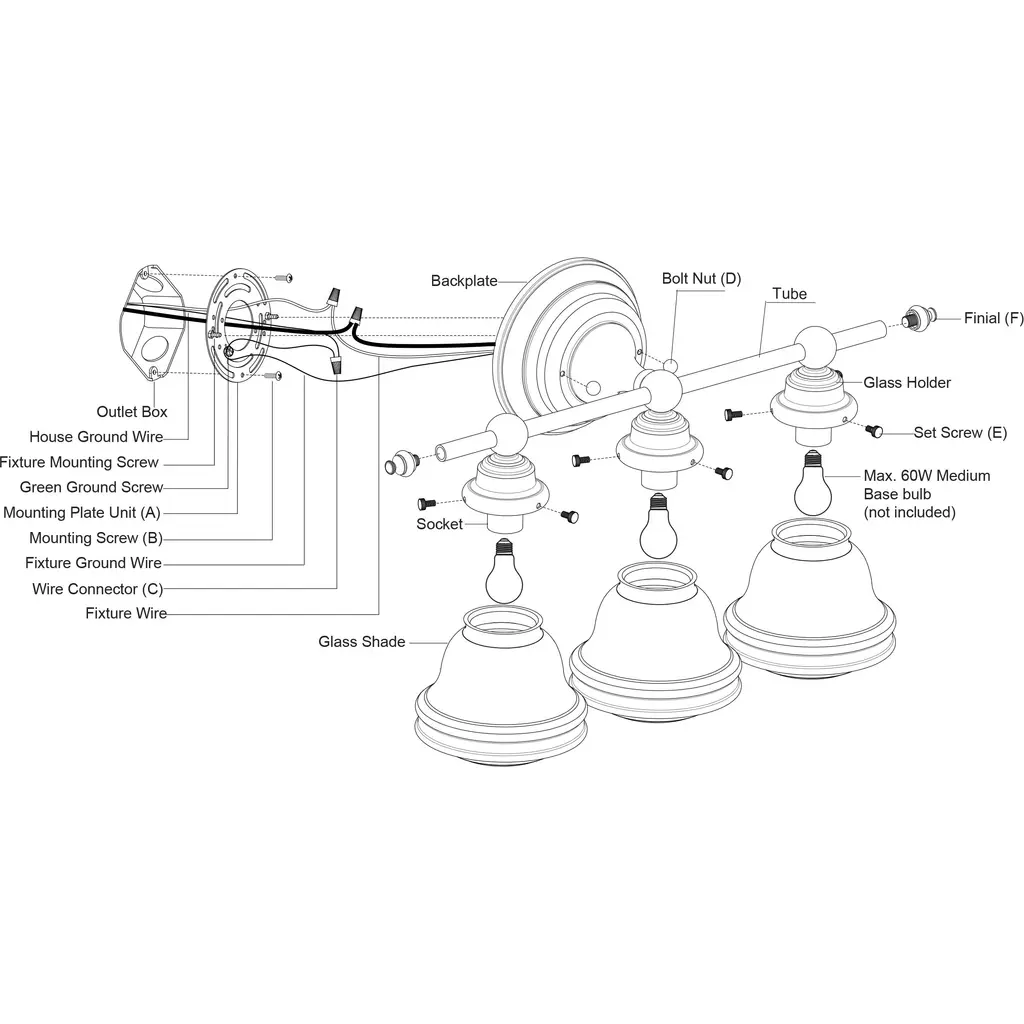 Backplate

Bolt Nut (D)

Tube

Finial (F)

Glass Holder

Set Screw (E)

Max. 60W Medium Base bulb (not included)

Outlet Box

House Ground Wire

Fixture Mounting Screw

Green Ground Screw

Mounting Plate Unit (A)

Mounting Screw (B)

Fixture Ground Wire

Wire Connector (C)

Fixture Wire

Socket

Glass Shade