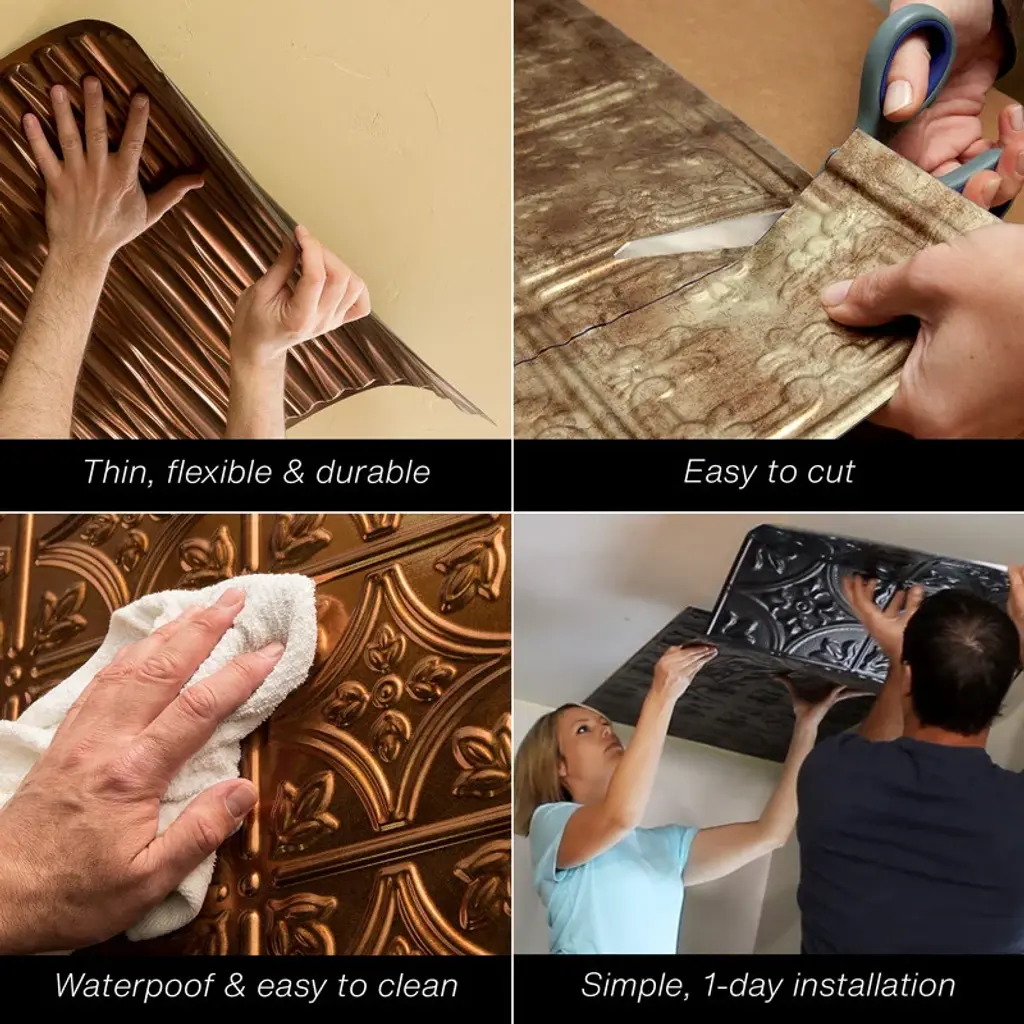 Thin, flexible & durable

Easy to cut

Waterpoof & easy to clean

Simple, 1-day installation