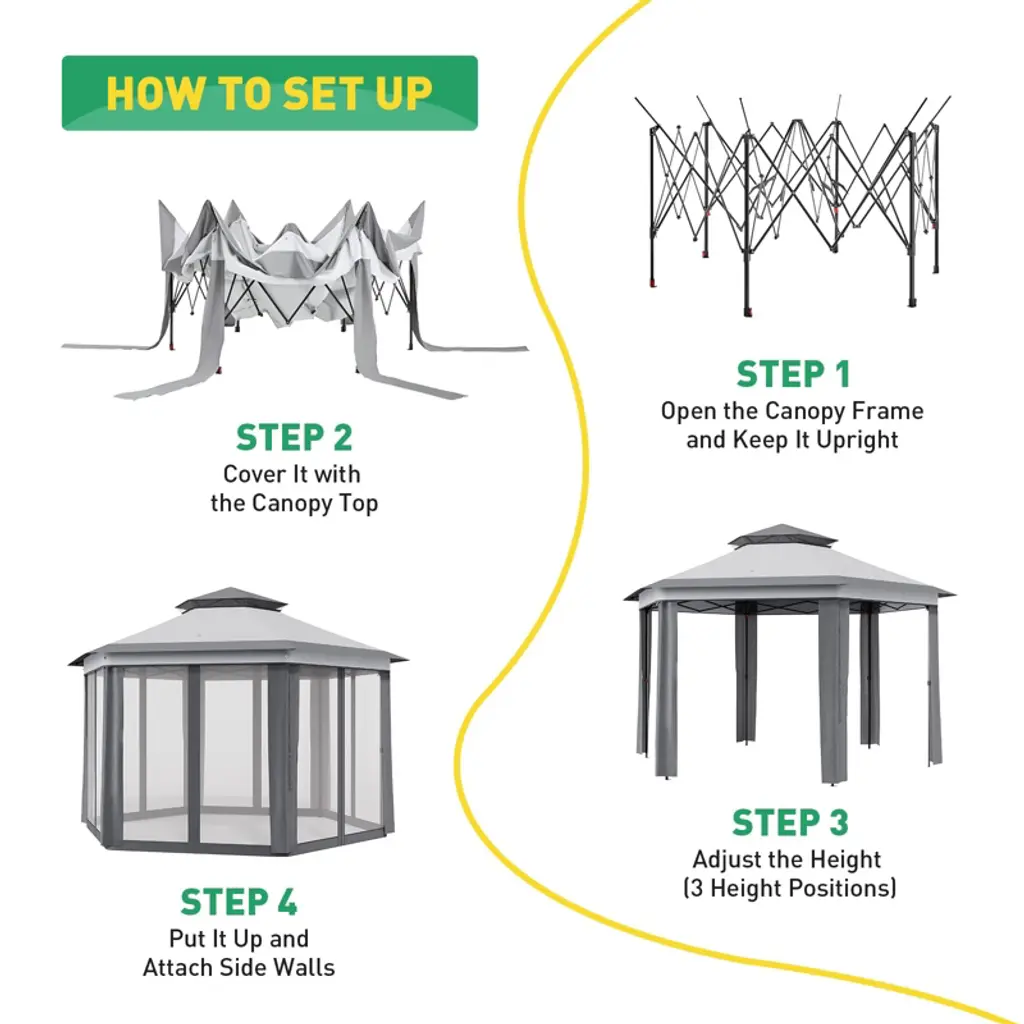 HOW TO SET UP

STEP 1
Open the Canopy Frame and Keep It Upright

STEP 2
Cover It with the Canopy Top

STEP 3
Adjust the Height (3 Height Positions)

STEP 4
Put It Up and Attach Side Walls