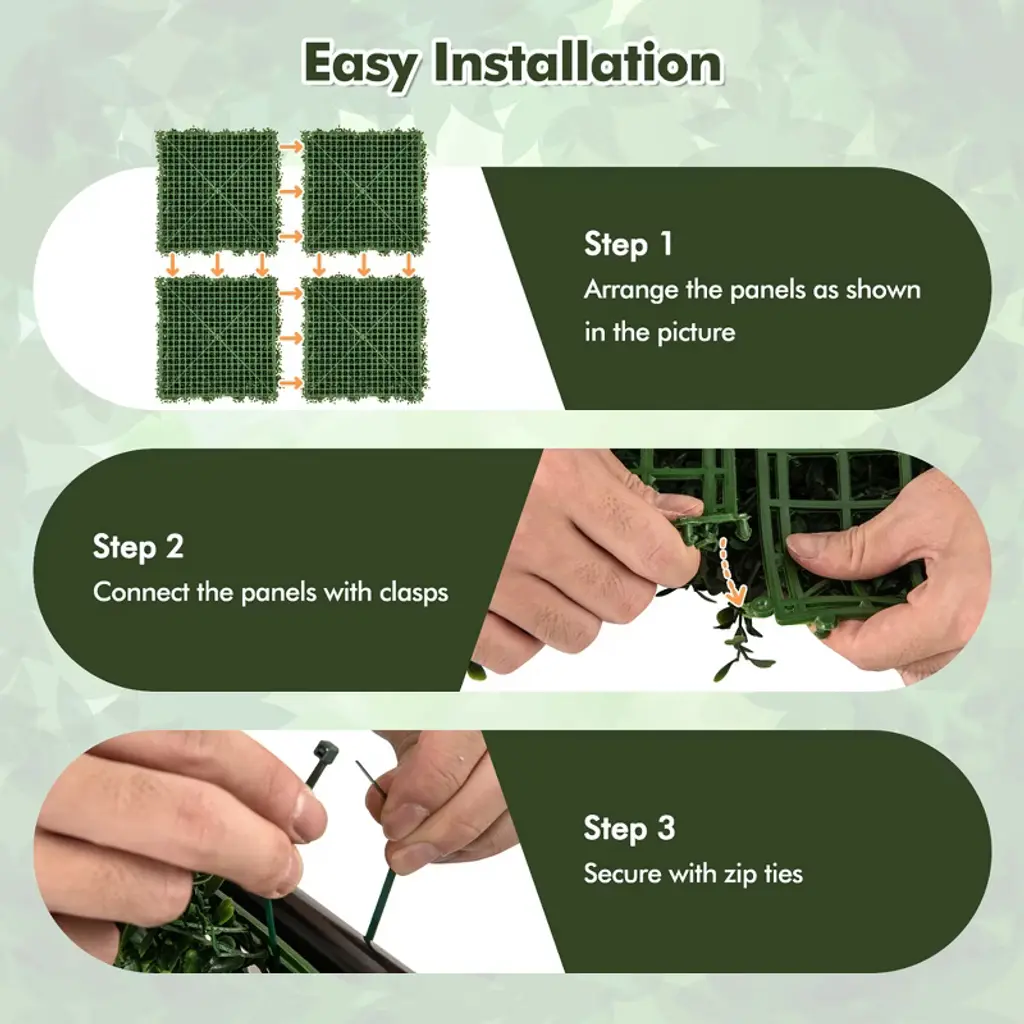 Easy Installation

Step 1
Arrange the panels as shown in the picture

Step 2
Connect the panels with clasps

Step 3
Secure with zip ties