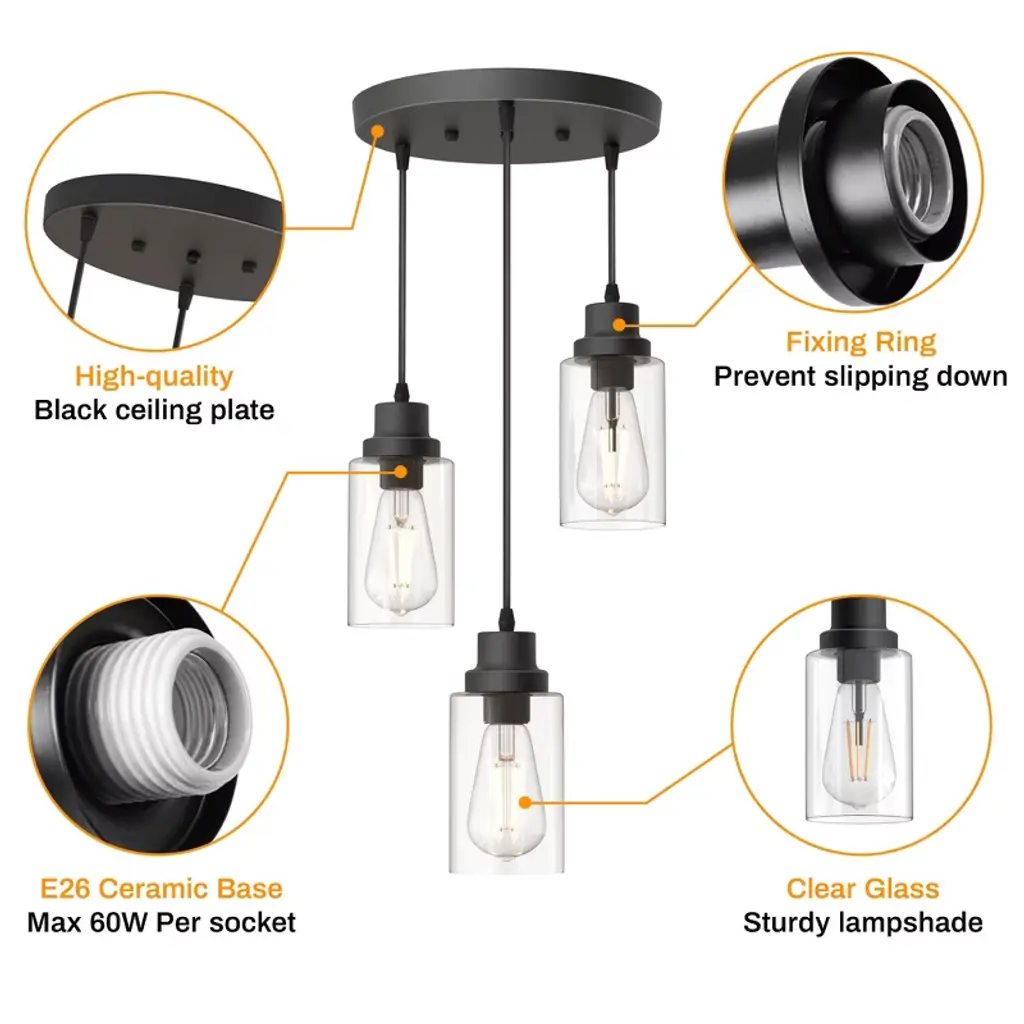 High-quality
Black ceiling plate

Fixing Ring
Prevent slipping down

E26 Ceramic Base
Max 60W Per socket

Clear Glass
Sturdy lampshade