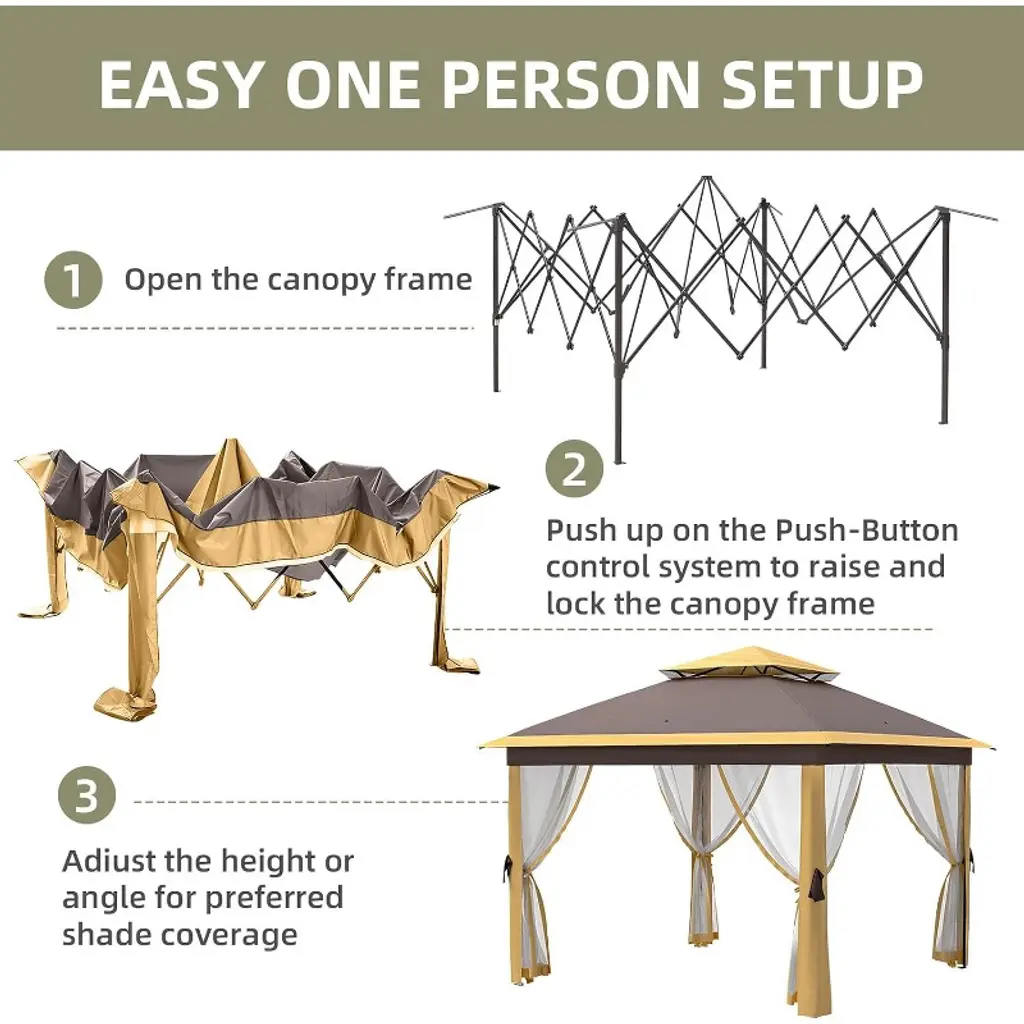 EASY ONE PERSON SETUP

1 Open the canopy frame

2

Push up on the Push-Button control system to raise and lock the canopy frame

3

Adiust the height or angle for preferred shade coverage