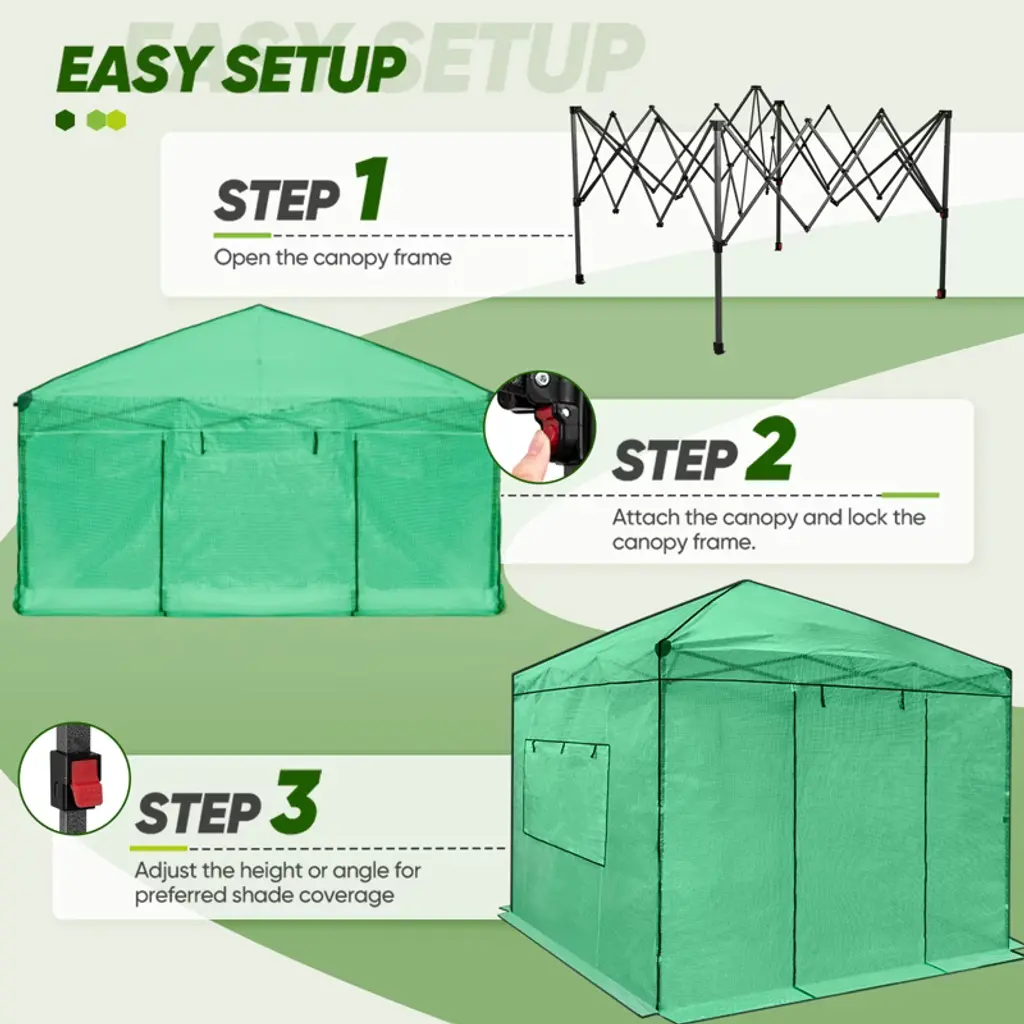 EASY SETUP

STEP 1
Open the canopy frame

STEP 2
Attach the canopy and lock the canopy frame.

STEP 3
Adjust the height or angle for preferred shade coverage