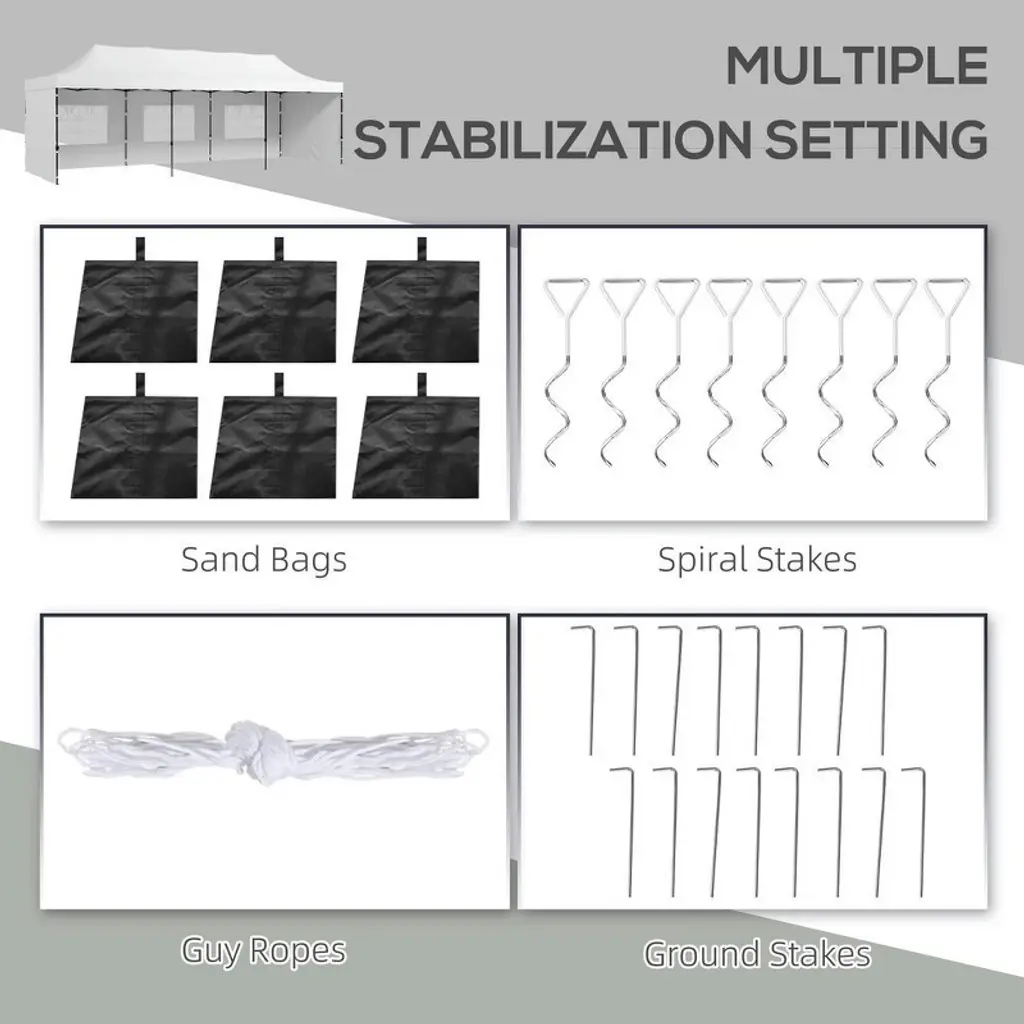 MULTIPLE
STABILIZATION SETTING

Sand Bags

Spiral Stakes

Guy Ropes

Ground Stakes