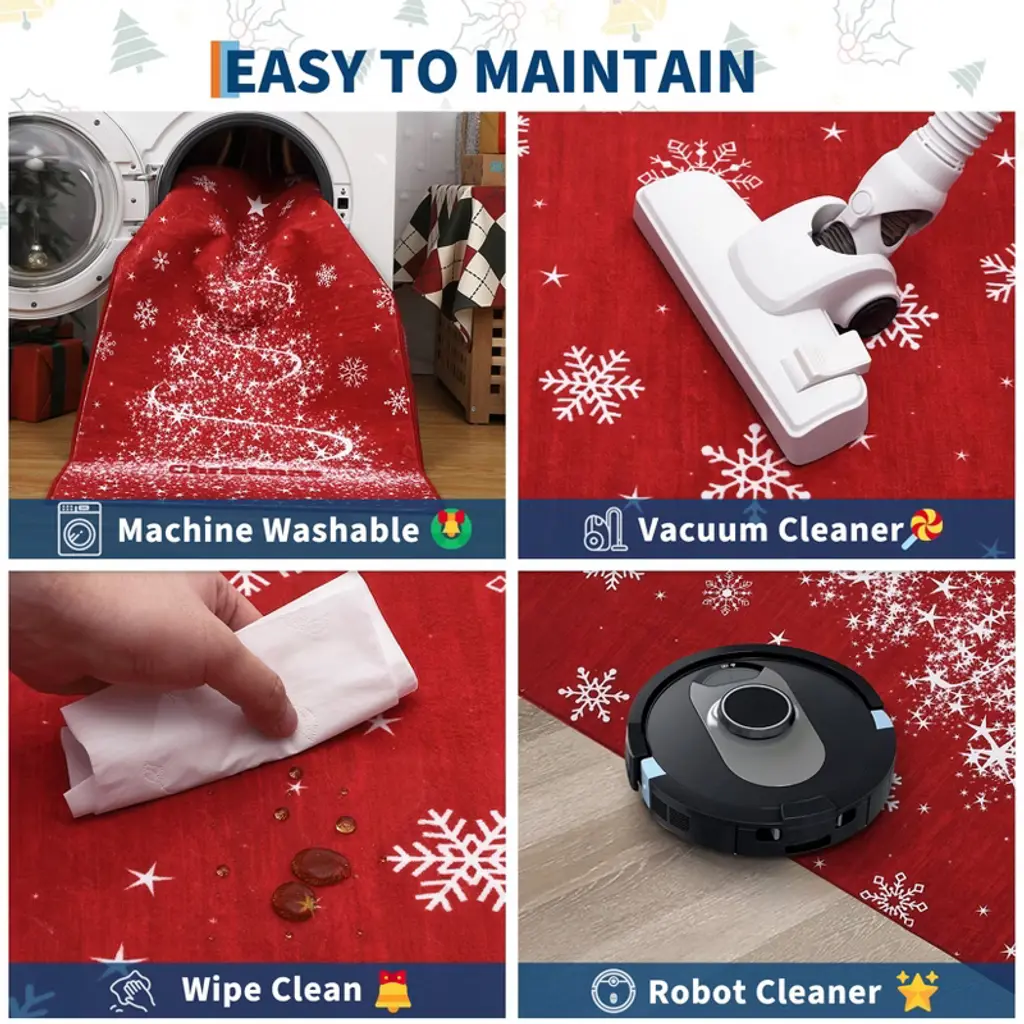 EASY TO MAINTAIN

Machine Washable

Vacuum Cleaner

Wipe Clean

Robot Cleaner