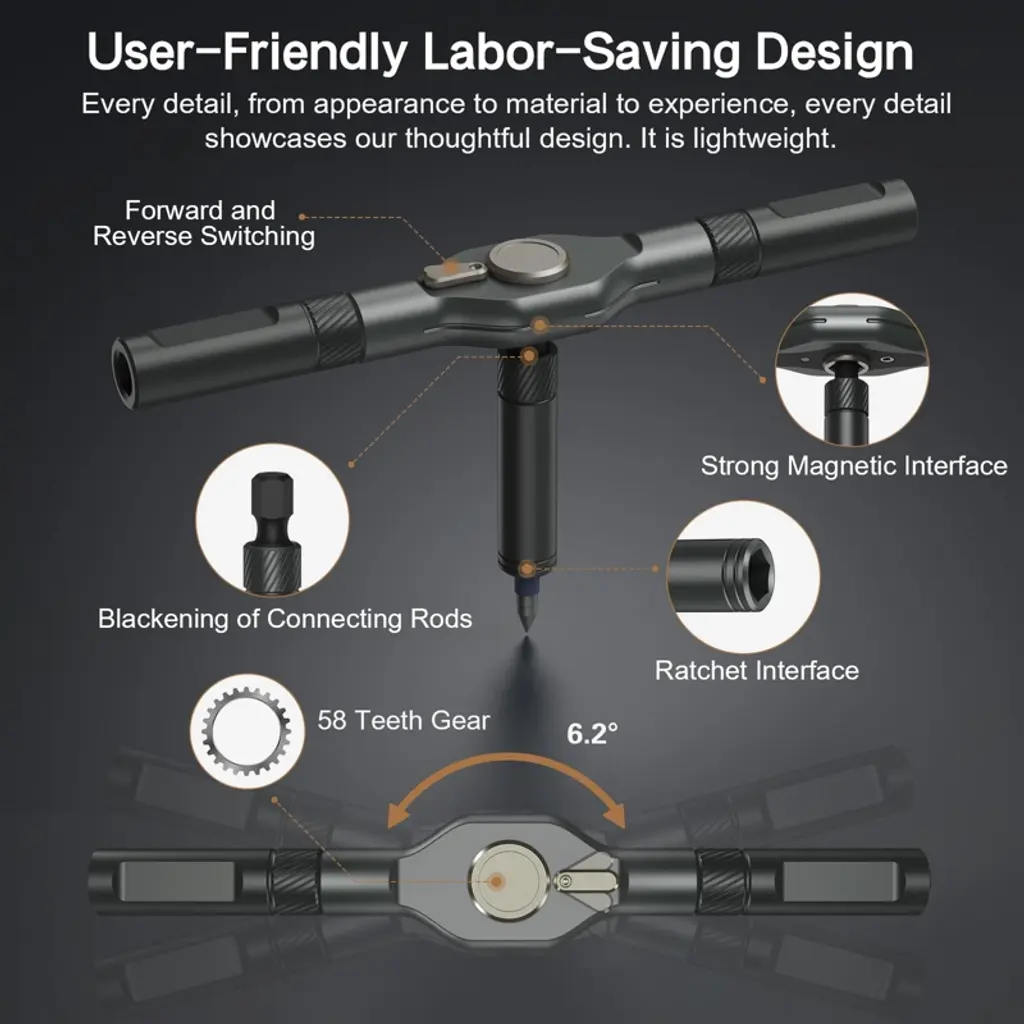 User-Friendly Labor-Saving Design

Every detail, from appearance to material to experience, every detail showcases our thoughtful design. It is lightweight.

Forward and Reverse Switching

Strong Magnetic Interface

Blackening of Connecting Rods

Ratchet Interface

58 Teeth Gear

6.2°