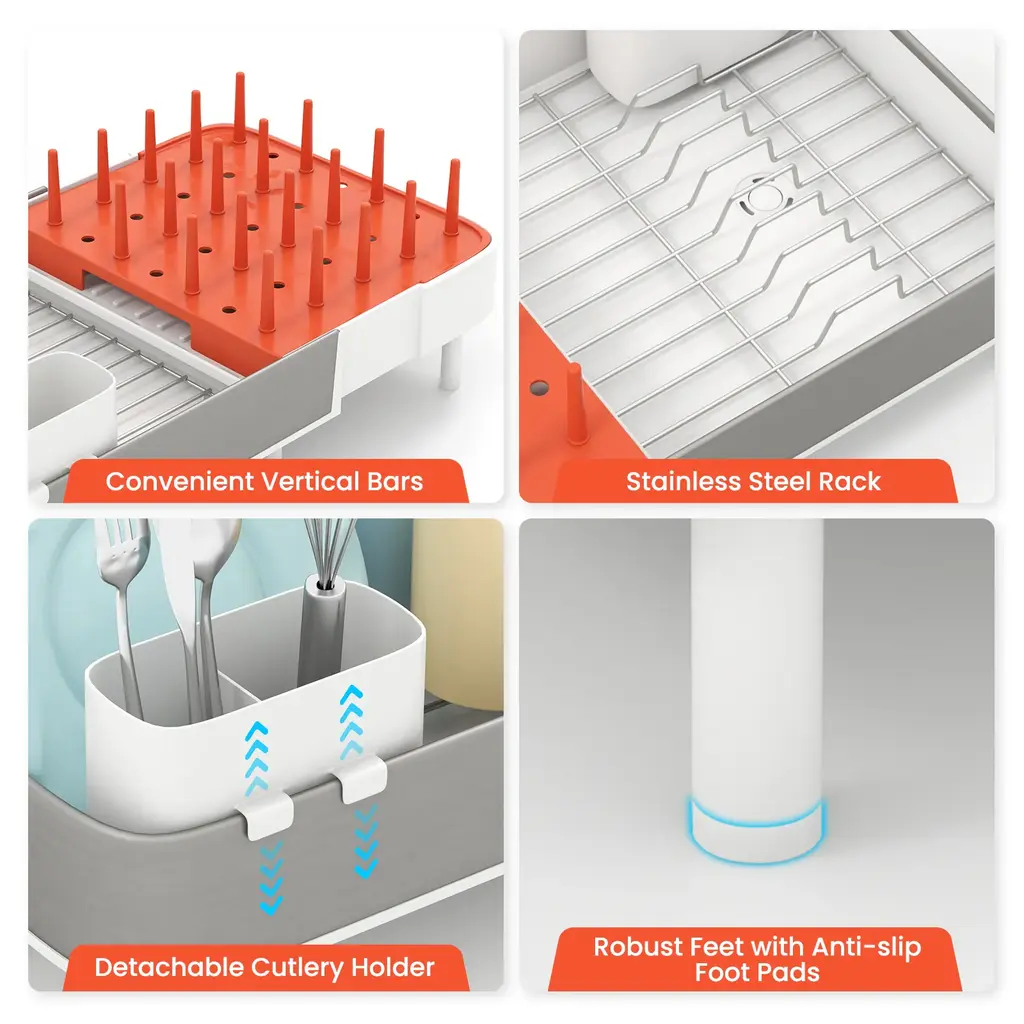 Convenient Vertical Bars

Stainless Steel Rack

Detachable Cutlery Holder

Robust Feet with Anti-slip Foot Pads