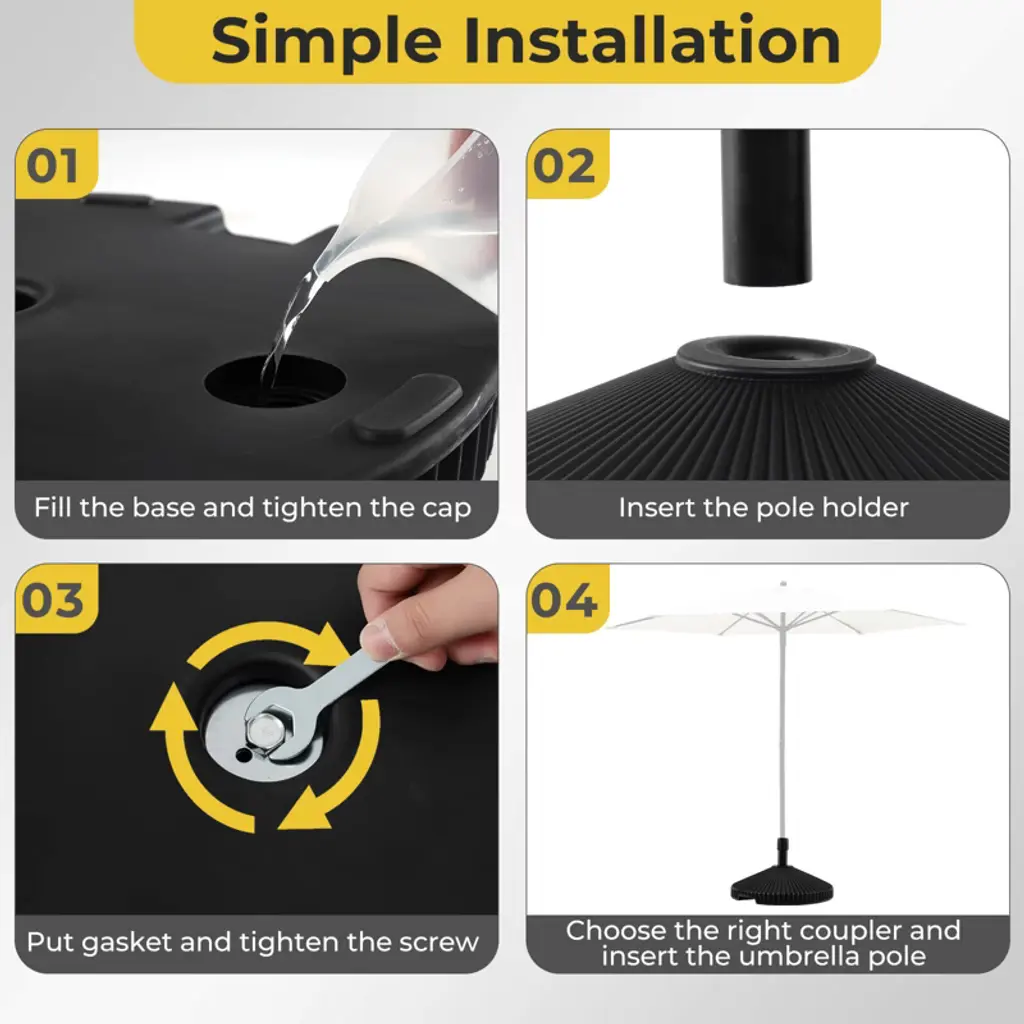 Simple Installation

01

Fill the base and tighten the cap

02

Insert the pole holder

03

Put gasket and tighten the screw

04

Choose the right coupler and insert the umbrella pole