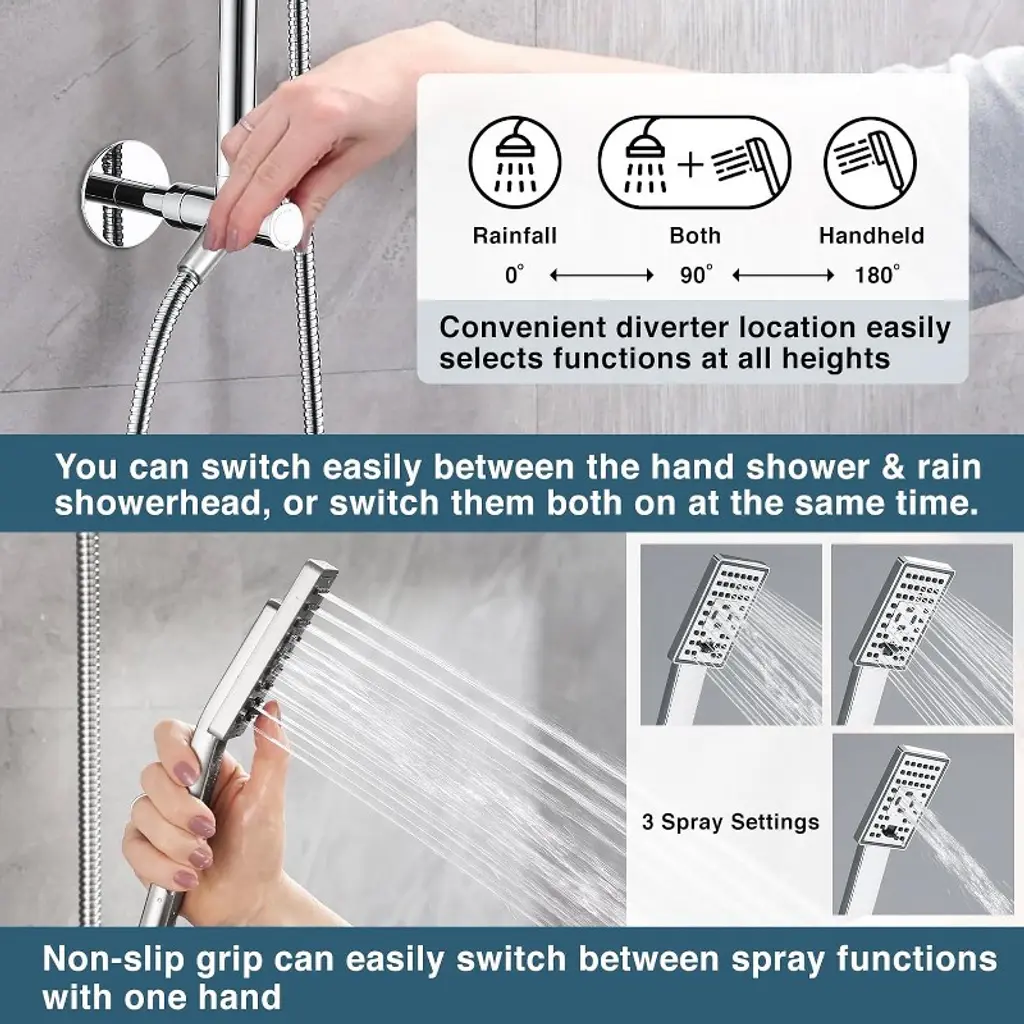 Rainfall
Both
Handheld

0° ⟷ 90° ⟷ 180°

Convenient diverter location easily selects functions at all heights

You can switch easily between the hand shower & rain showerhead, or switch them both on at the same time.

3 Spray Settings

Non-slip grip can easily switch between spray functions with one hand