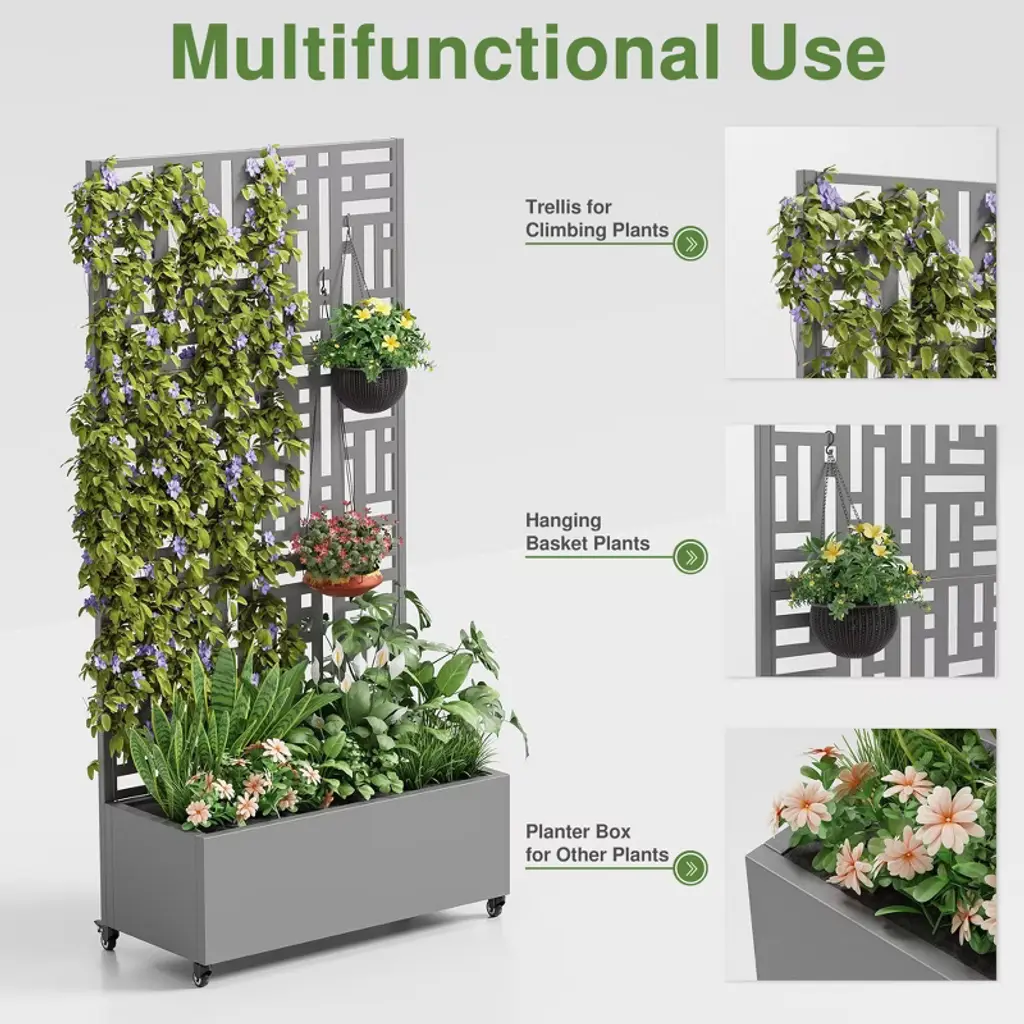 Multifunctional Use

Trellis for Climbing Plants

Hanging Basket Plants

Planter Box for Other Plants