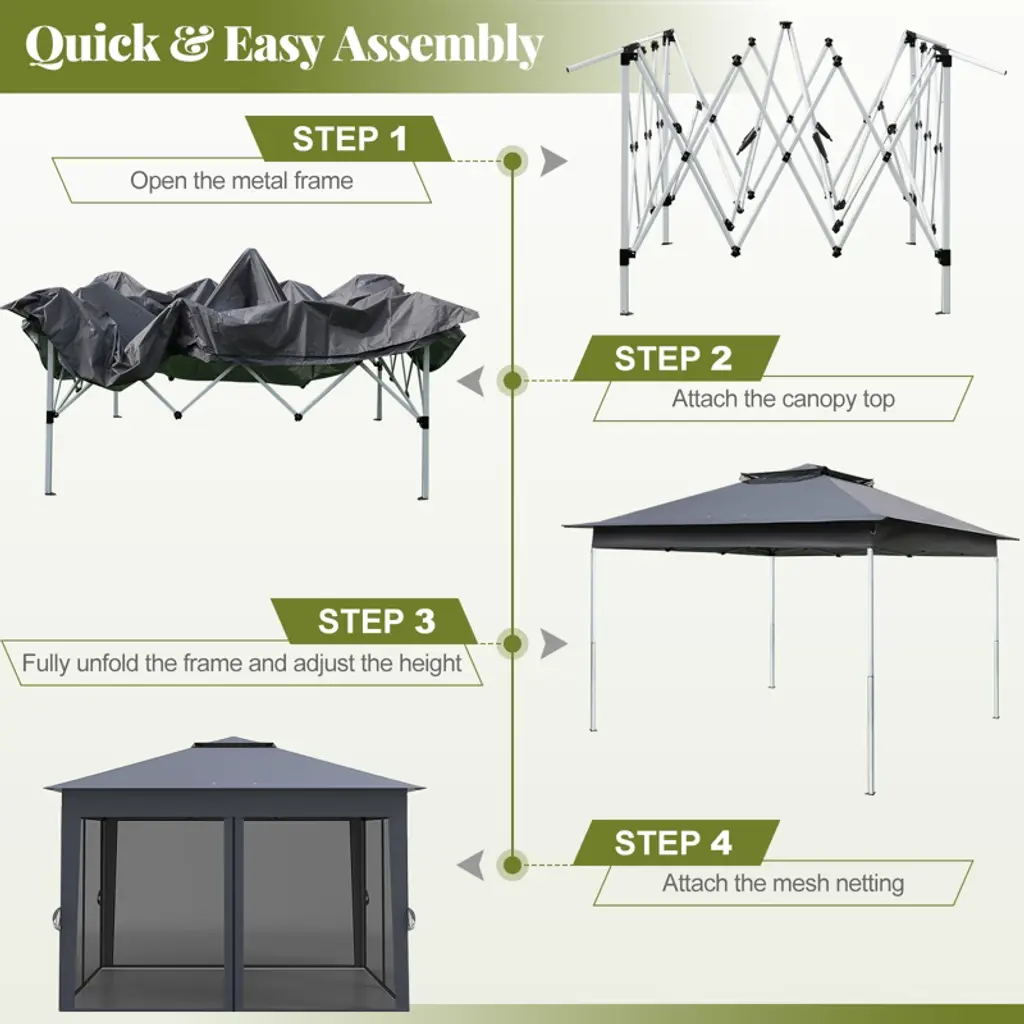 Quick & Easy Assembly

STEP 1
Open the metal frame

STEP 2
Attach the canopy top

STEP 3
Fully unfold the frame and adjust the height

STEP 4
Attach the mesh netting