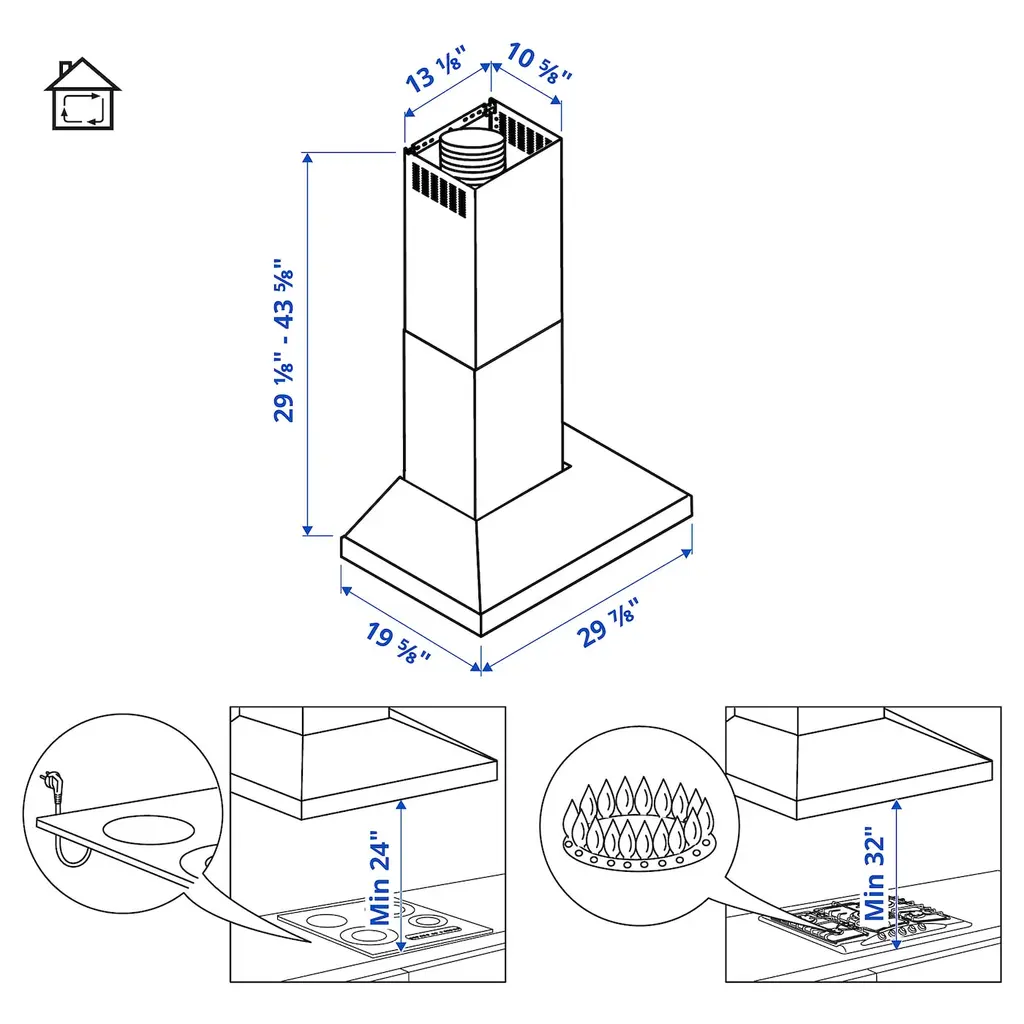 13 ⅛"

10 ⅝"

29 ⅛" - 43 ⅝"

19 ⅝"

29 ⅞"

Min 24"

Min 32"