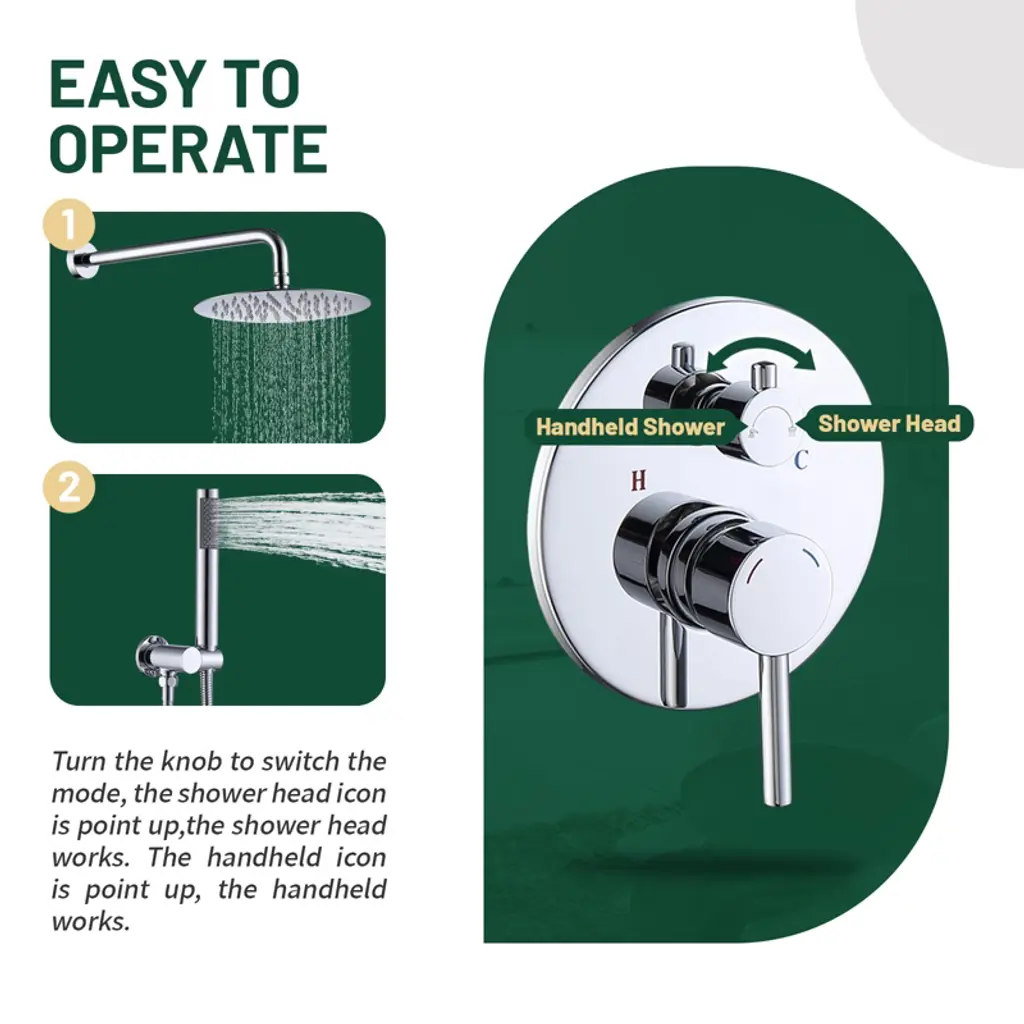 EASY TO OPERATE

1

2

Turn the knob to switch the mode, the shower head icon is point up,the shower head works. The handheld icon is point up, the handheld works.

Handheld Shower

Shower Head

H

C