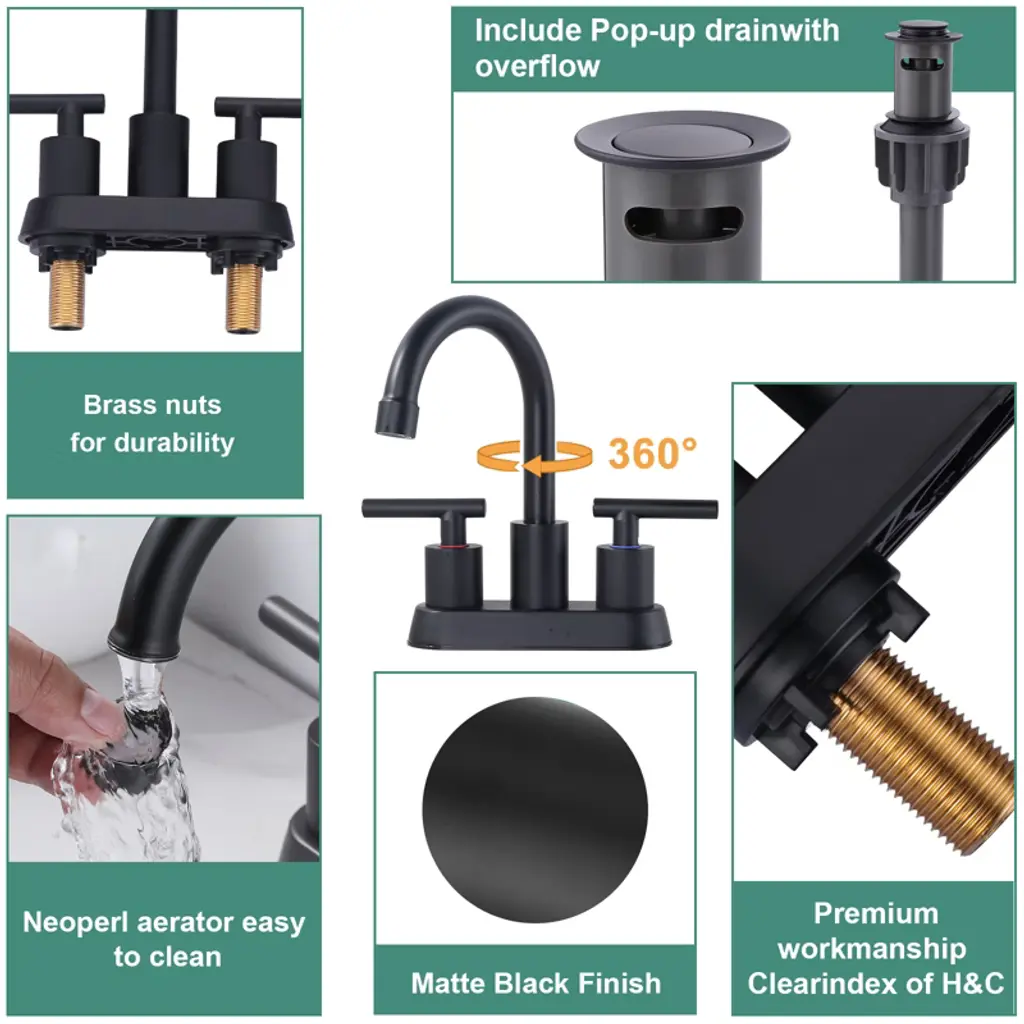 Include Pop-up drainwith overflow

Brass nuts for durability

360°

Neoperl aerator easy to clean

Matte Black Finish

Premium workmanship Clearindex of H&C