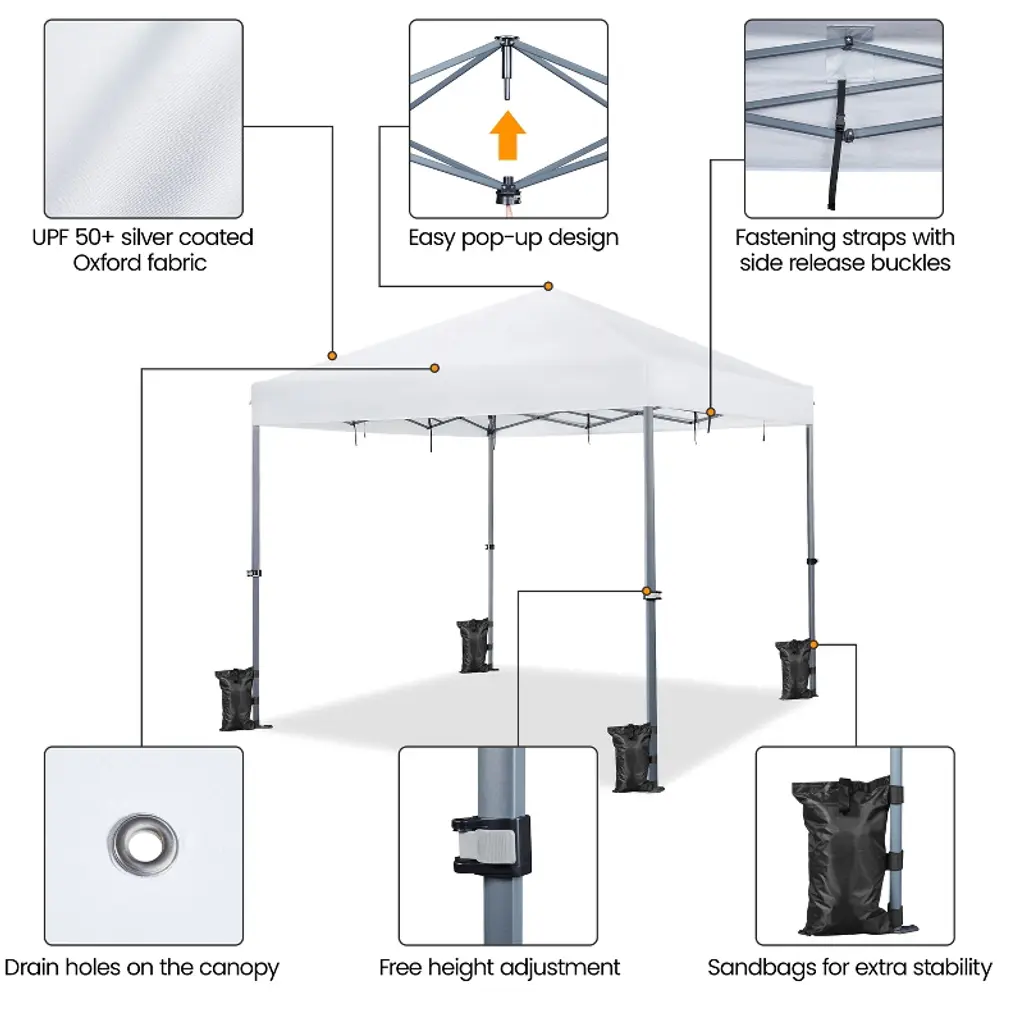 UPF 50+ silver coated Oxford fabric

Easy pop-up design

Fastening straps with side release buckles

Drain holes on the canopy

Free height adjustment

Sandbags for extra stability