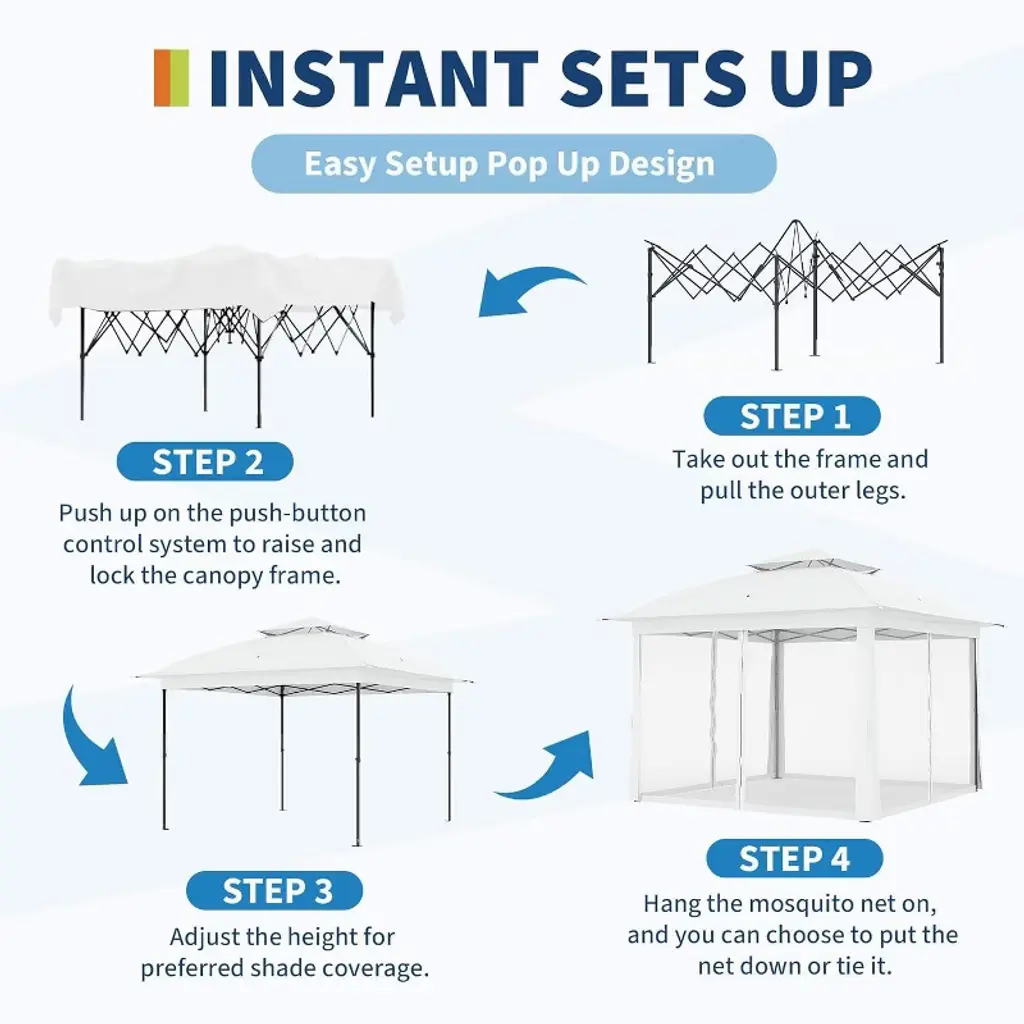 INSTANT SETS UP

Easy Setup Pop Up Design

STEP 1

Take out the frame and pull the outer legs.

STEP 2

Push up on the push-button control system to raise and lock the canopy frame.

STEP 3

Adjust the height for preferred shade coverage.

STEP 4

Hang the mosquito net on, and you can choose to put the net down or tie it.