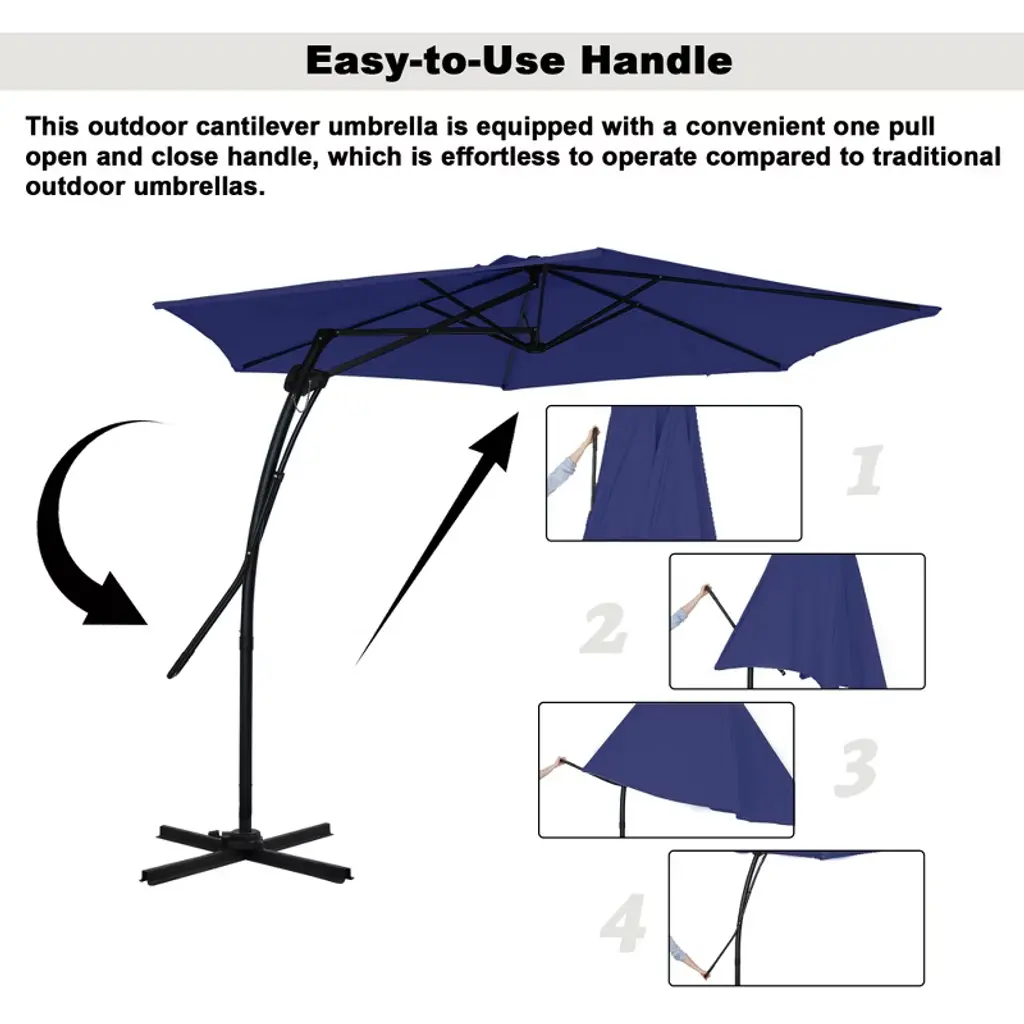 Easy-to-Use Handle

This outdoor cantilever umbrella is equipped with a convenient one pull open and close handle, which is effortless to operate compared to traditional outdoor umbrellas.

1

2

3

4