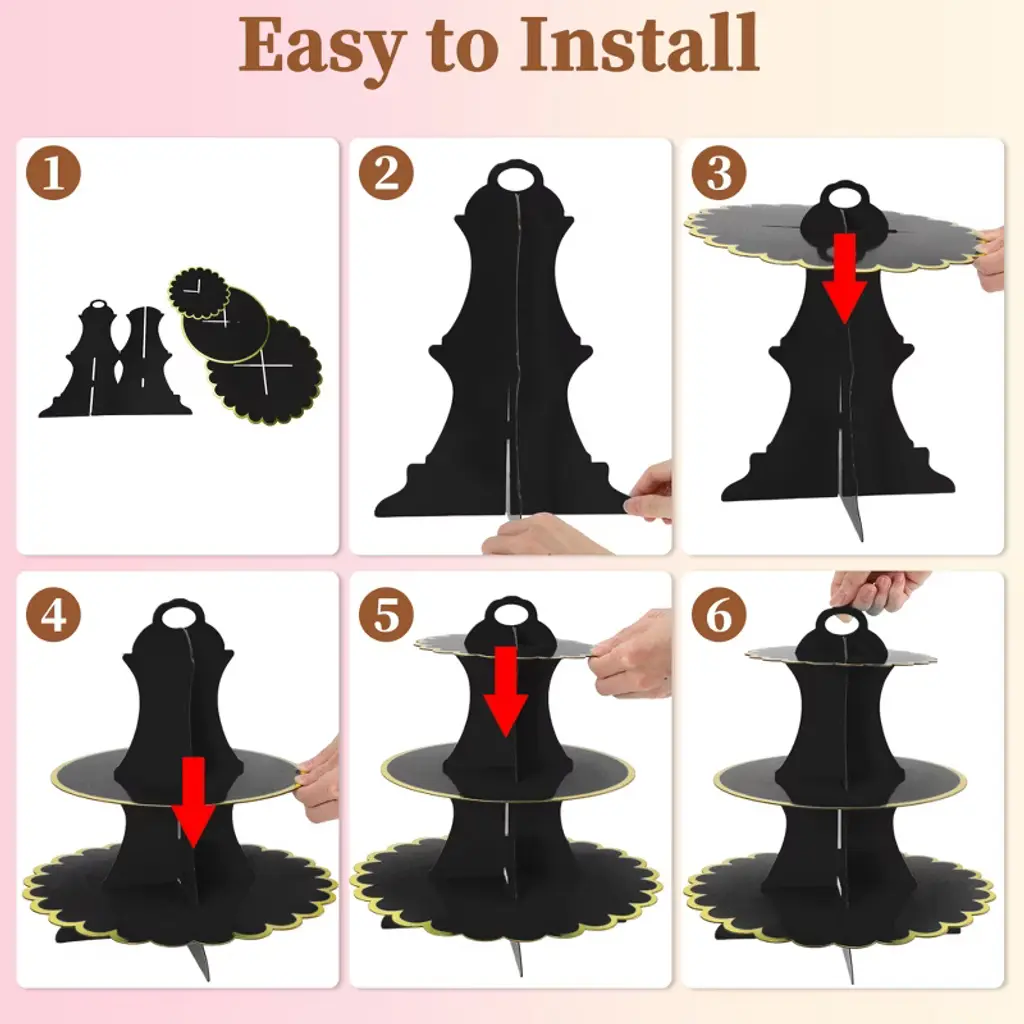 Easy to Install

1

2

3

4

5

6