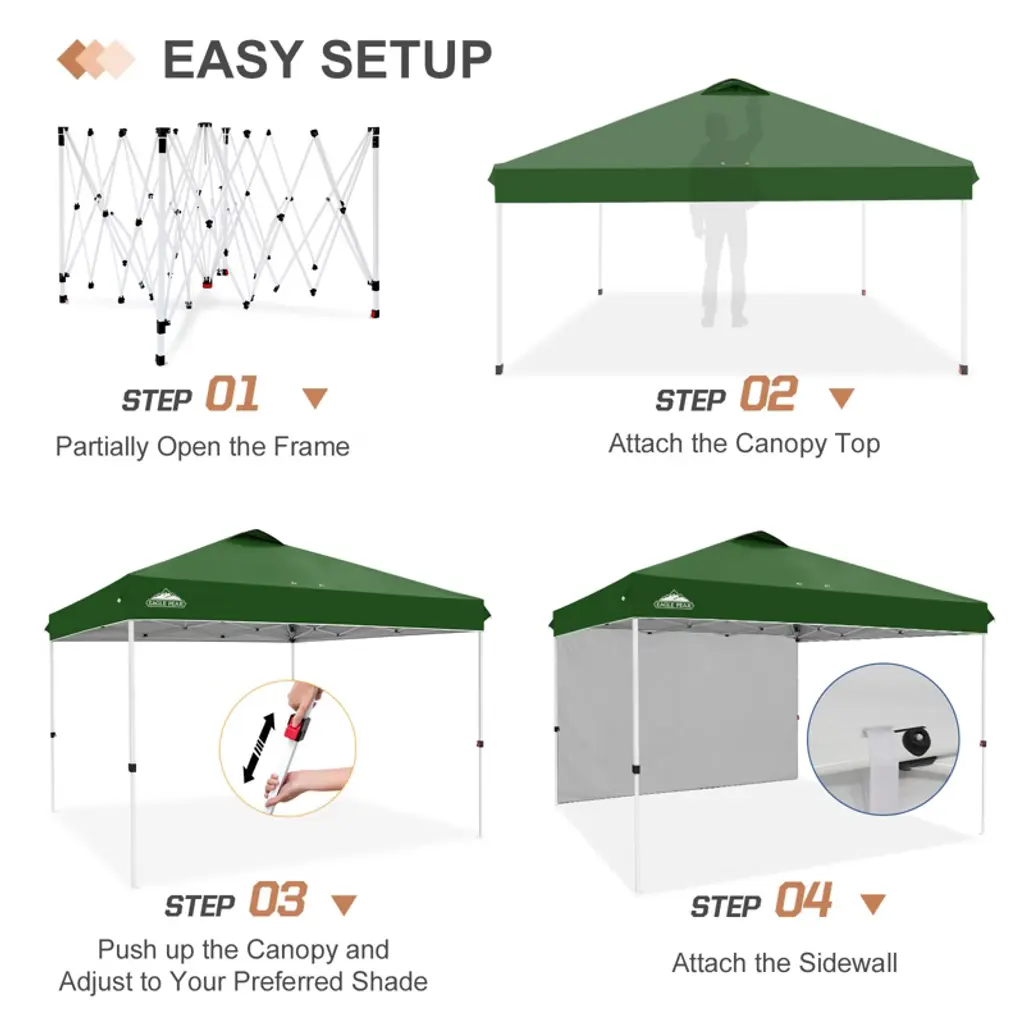 EASY SETUP

STEP 01
Partially Open the Frame

STEP 02
Attach the Canopy Top

EAGLE PEAK

STEP 03
Push up the Canopy and Adjust to Your Preferred Shade

EAGLE PEAK

STEP 04
Attach the Sidewall