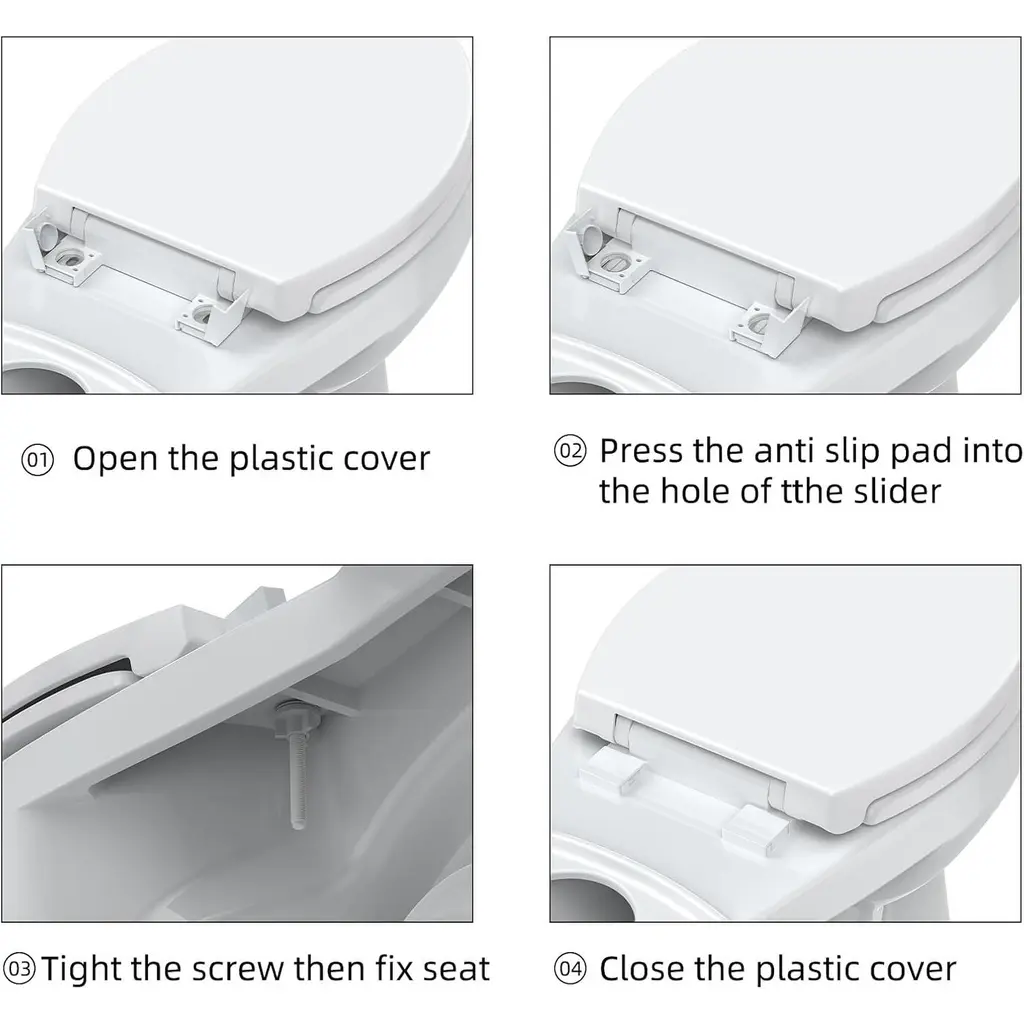 01 Open the plastic cover

02 Press the anti slip pad into the hole of tthe slider

03 Tight the screw then fix seat

04 Close the plastic cover