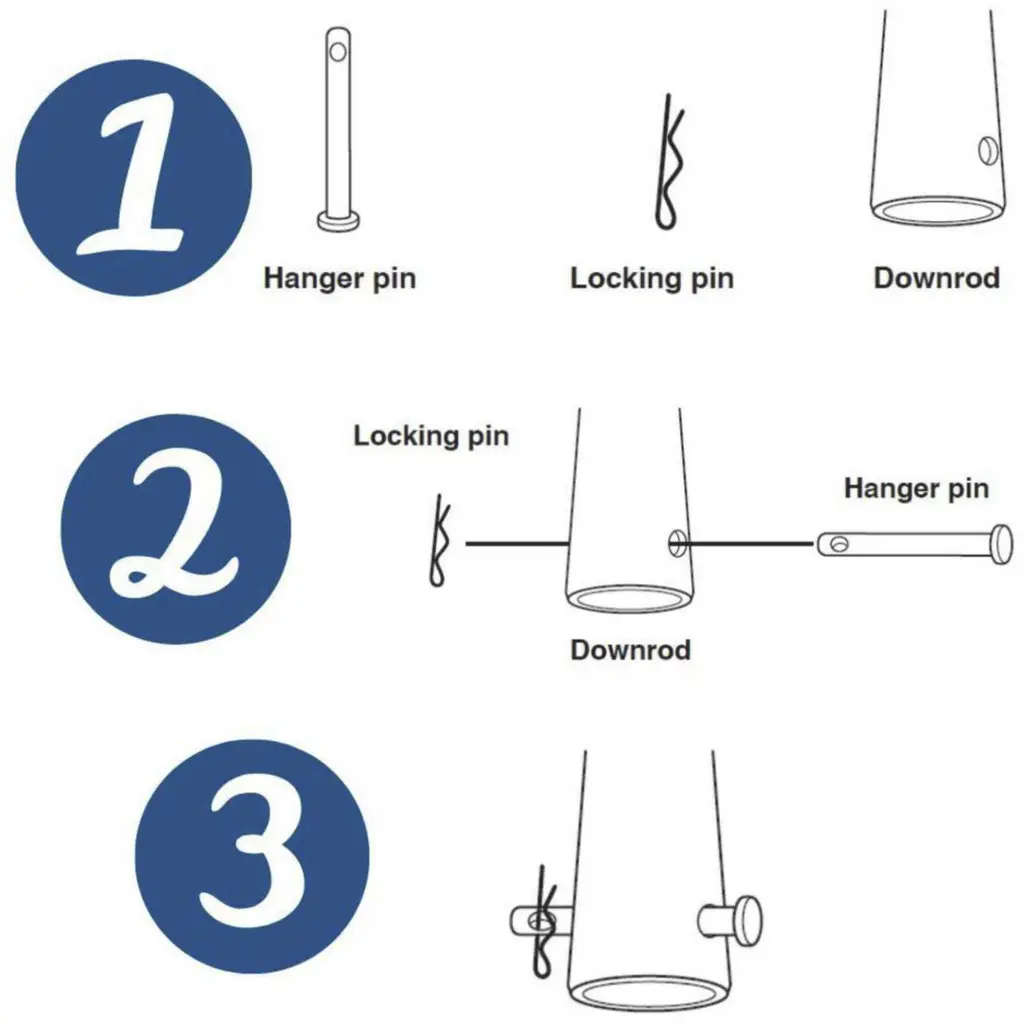 1

Hanger pin

Locking pin

Downrod

2

Locking pin

Hanger pin

Downrod

3