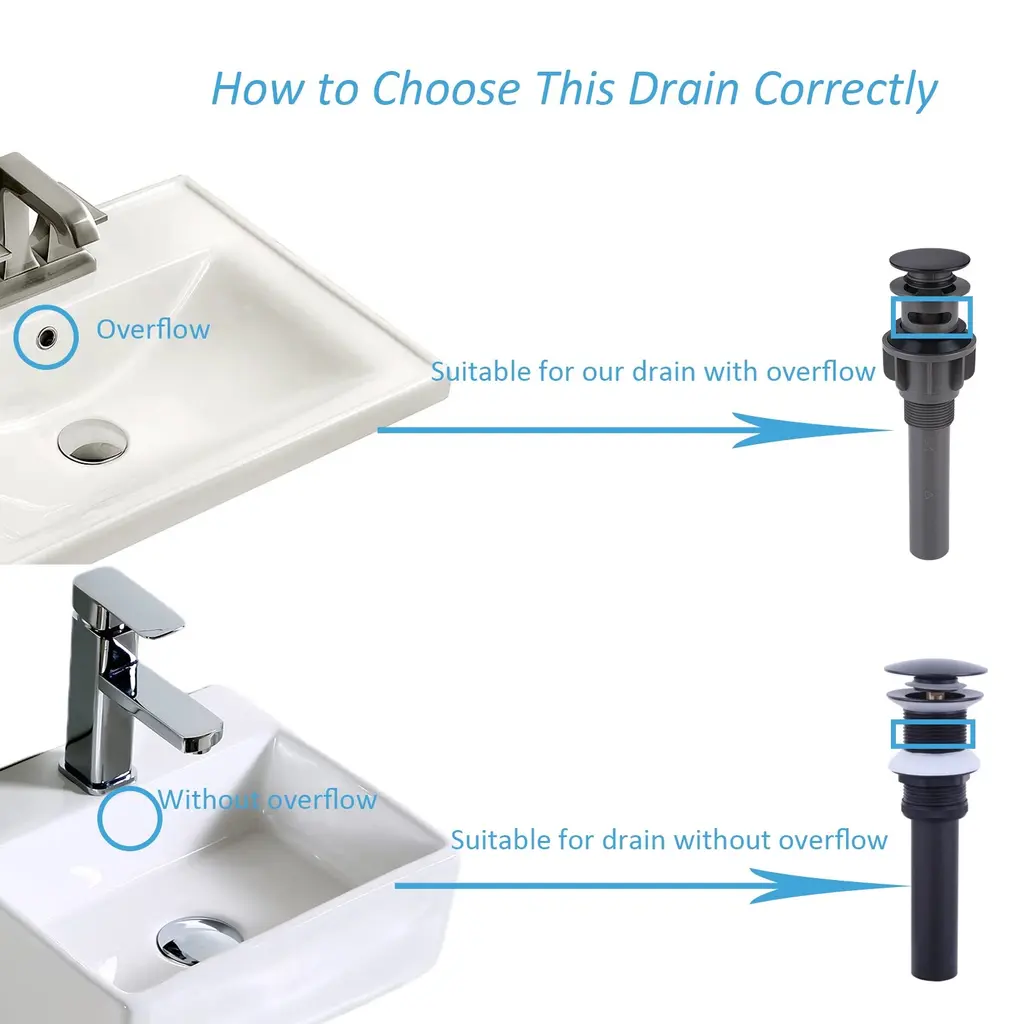 How to Choose This Drain Correctly

Overflow

Suitable for our drain with overflow

Without overflow

Suitable for drain without overflow