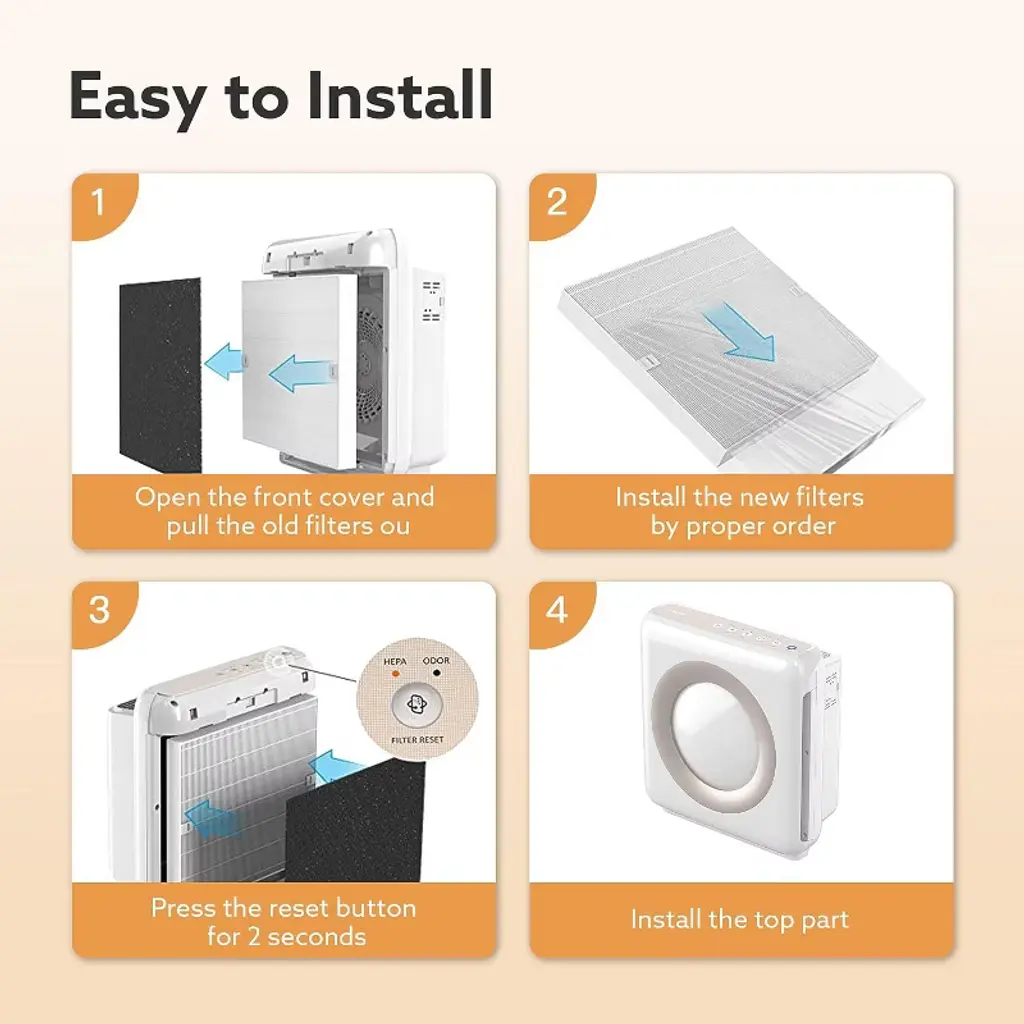 Easy to Install

1

Open the front cover and pull the old filters ou

2

Install the new filters by proper order

3

HEPA ODOR

FILTER RESET

Press the reset button for 2 seconds

4

Install the top part