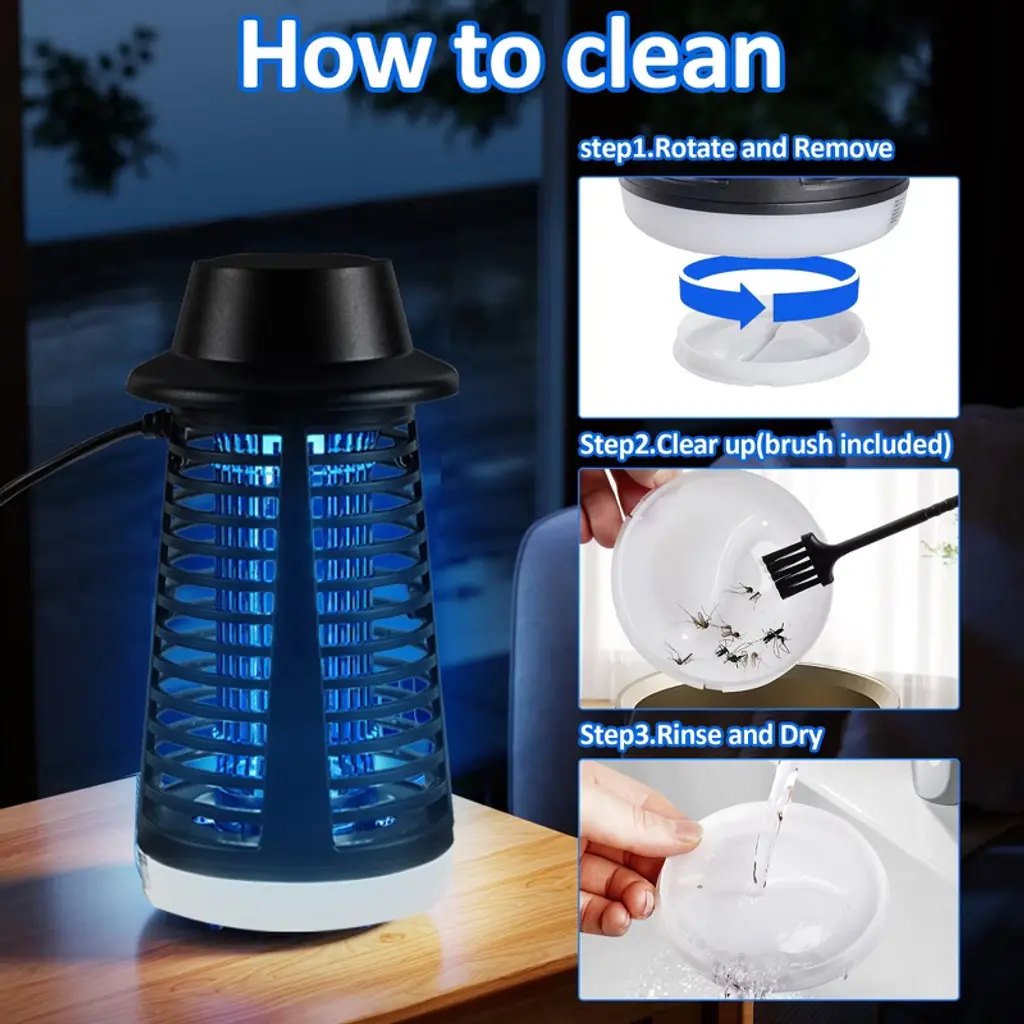 How to clean

step1.Rotate and Remove

Step2.Clear up(brush included)

Step3.Rinse and Dry