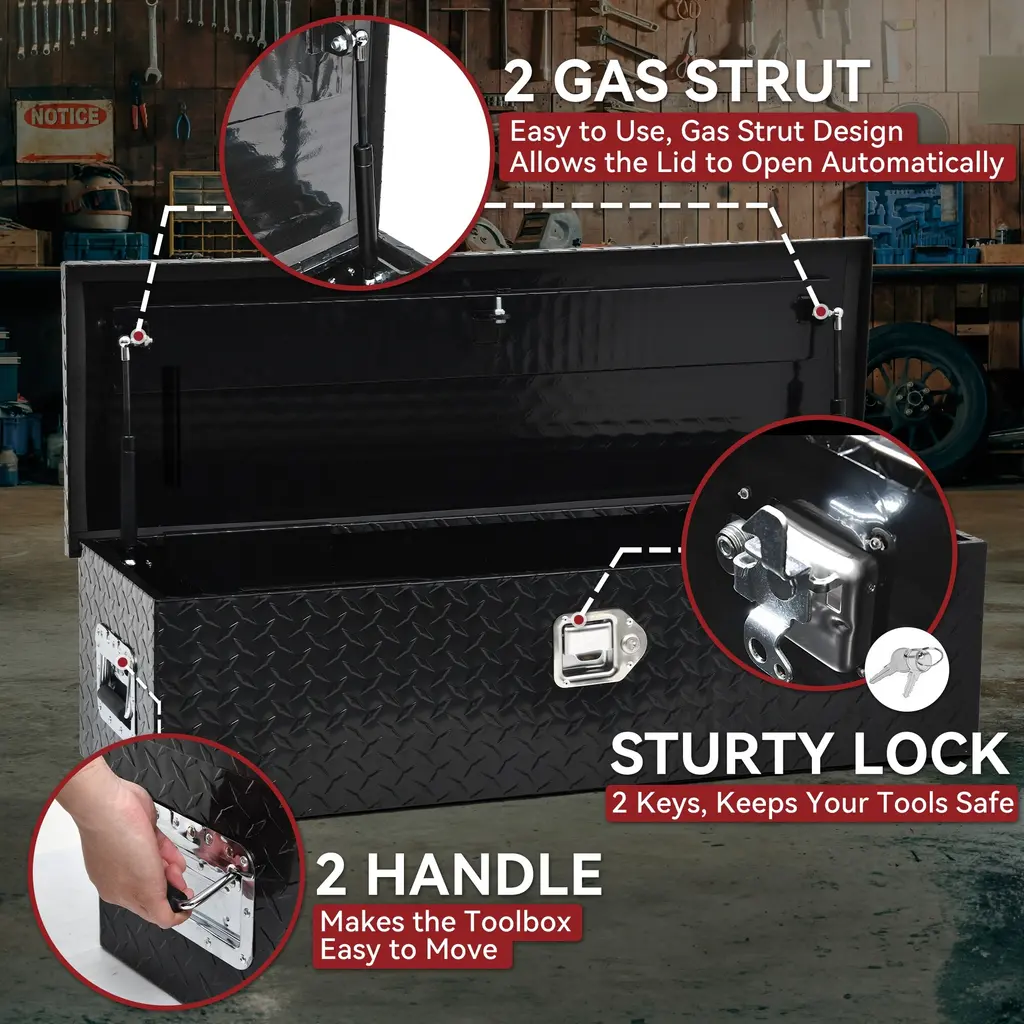 NOTICE

2 GAS STRUT
Easy to Use, Gas Strut Design Allows the Lid to Open Automatically

STURTY LOCK
2 Keys, Keeps Your Tools Safe

2 HANDLE
Makes the Toolbox Easy to Move