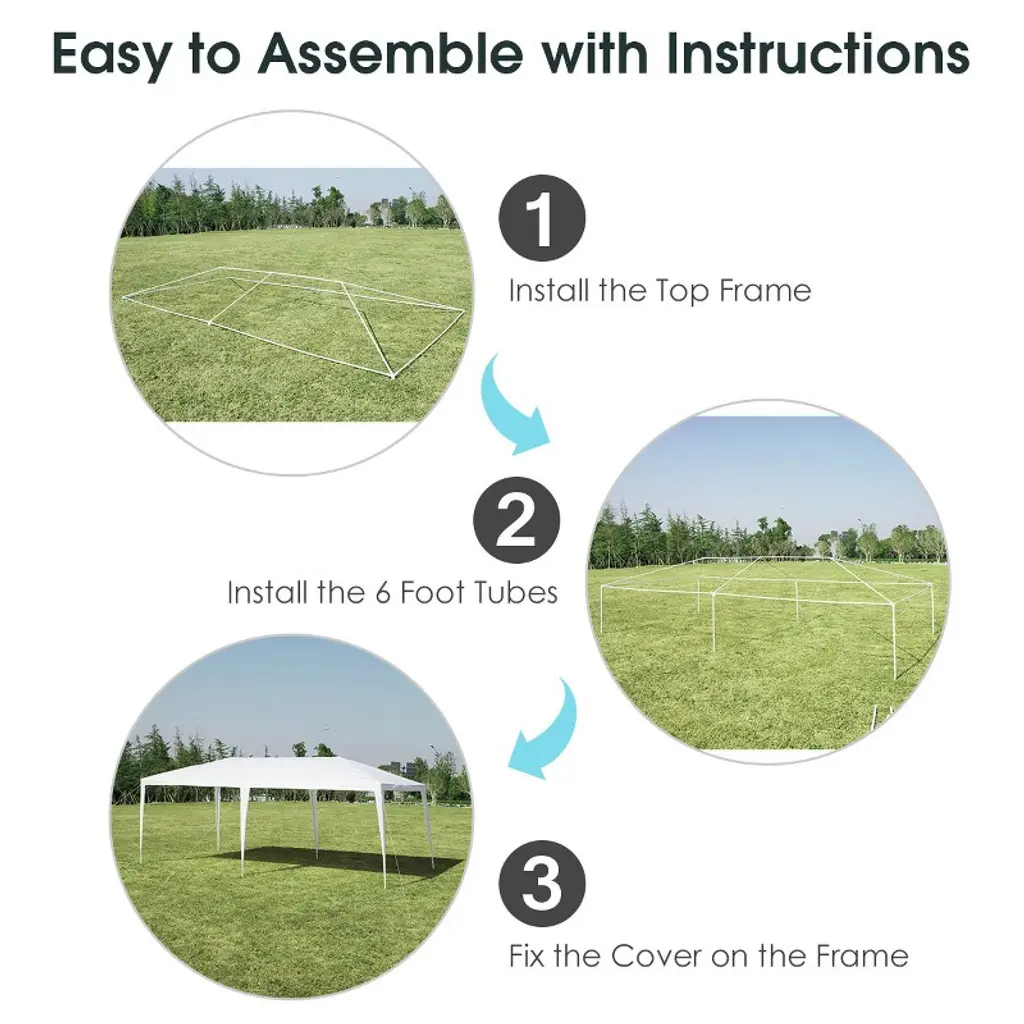 Easy to Assemble with Instructions

1

Install the Top Frame

2

Install the 6 Foot Tubes

3

Fix the Cover on the Frame