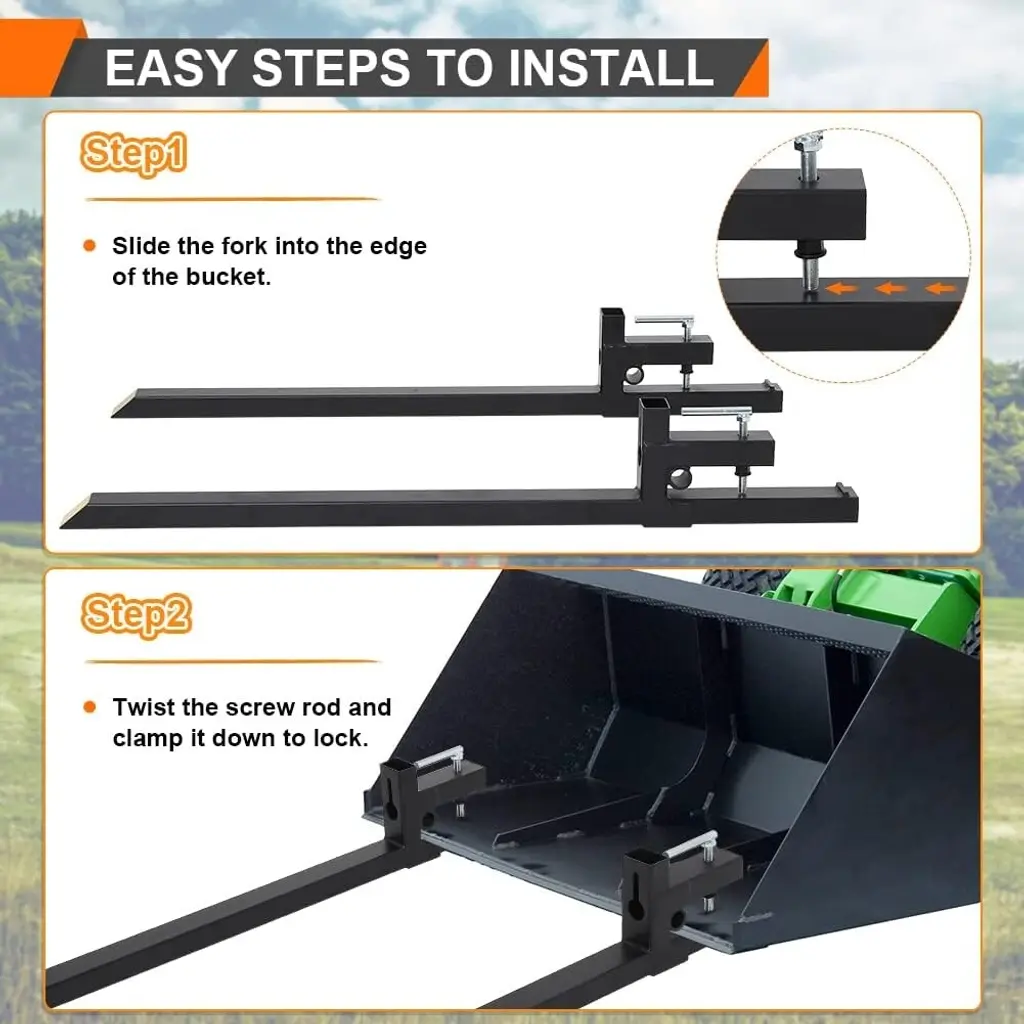 EASY STEPS TO INSTALL

Step1

Slide the fork into the edge of the bucket.

Step2

Twist the screw rod and clamp it down to lock.