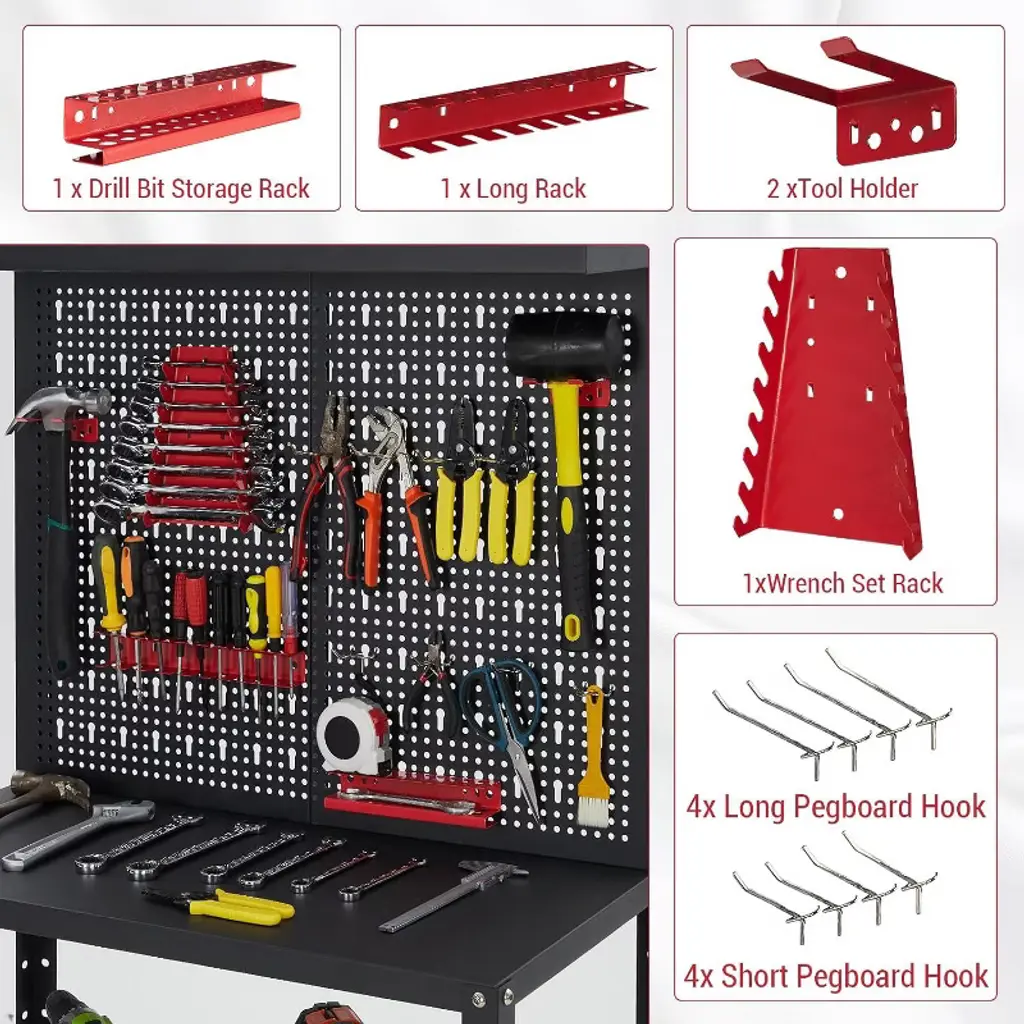 1 x Drill Bit Storage Rack

1 x Long Rack

2 xTool Holder

1xWrench Set Rack

4x Long Pegboard Hook

4x Short Pegboard Hook