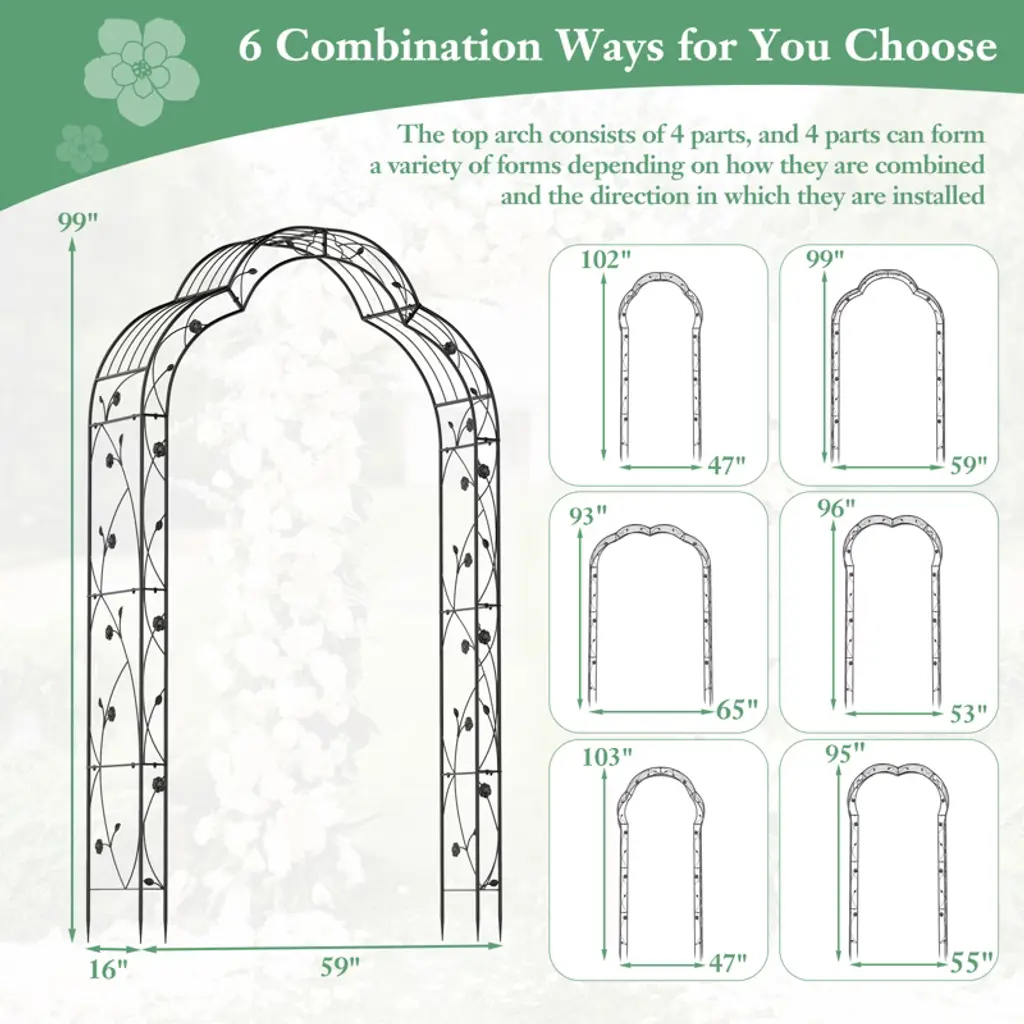 6 Combination Ways for You Choose

The top arch consists of 4 parts, and 4 parts can form a variety of forms depending on how they are combined and the direction in which they are installed

99"

16"

59"

102"

47"

99"

59"

93"

65"

96"

53"

103"

47"

95"

55"