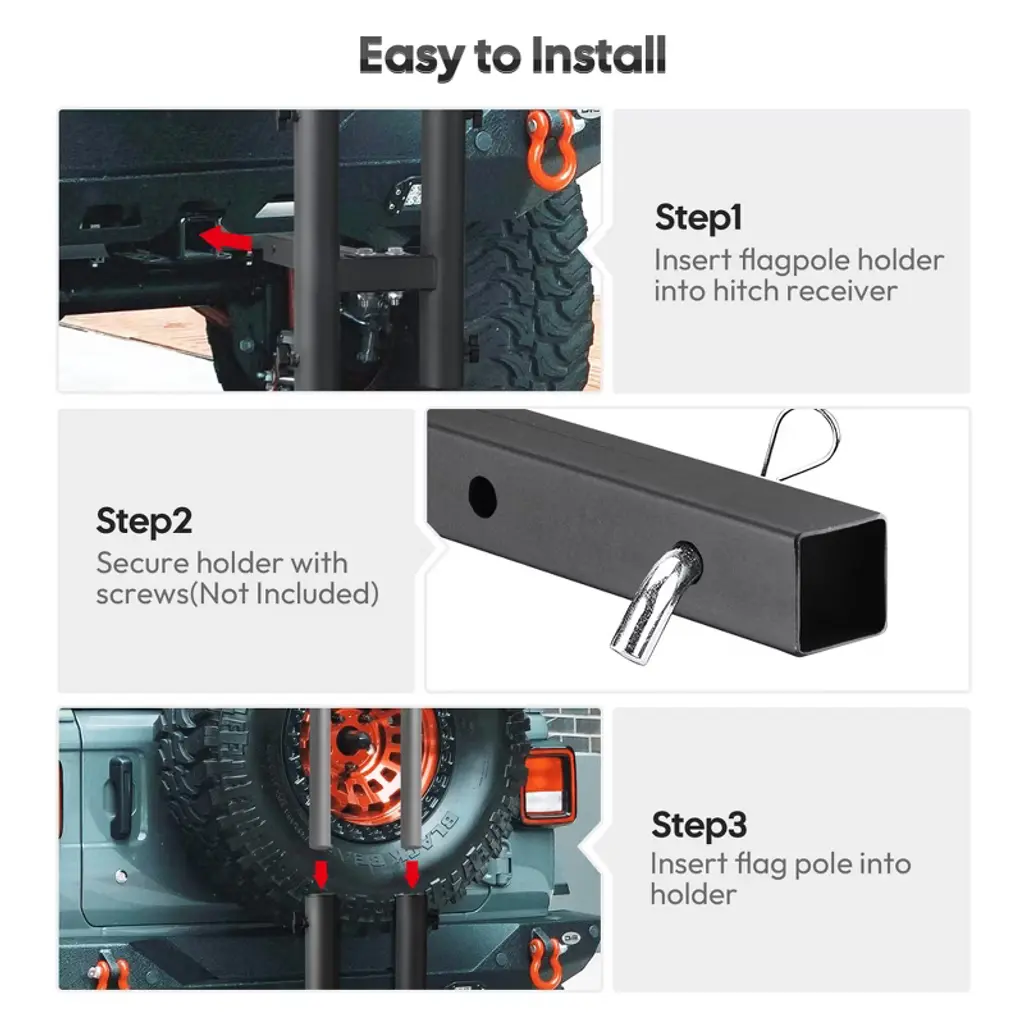 Easy to Install

Step1
Insert flagpole holder into hitch receiver

Step2
Secure holder with screws(Not Included)

Step3
Insert flag pole into holder