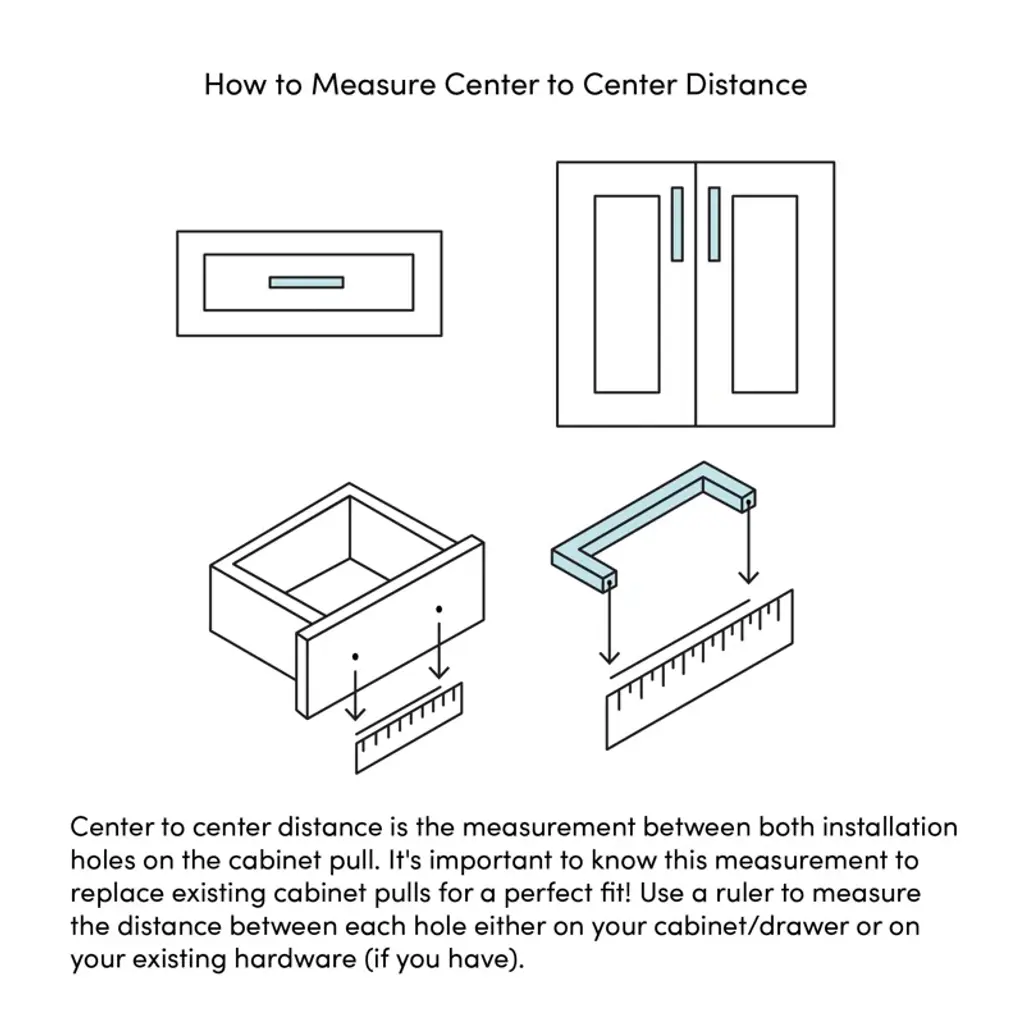 How to Measure Center to Center Distance

Center to center distance is the measurement between both installation holes on the cabinet pull. It's important to know this measurement to replace existing cabinet pulls for a perfect fit! Use a ruler to measure the distance between each hole either on your cabinet/drawer or on your existing hardware (if you have).