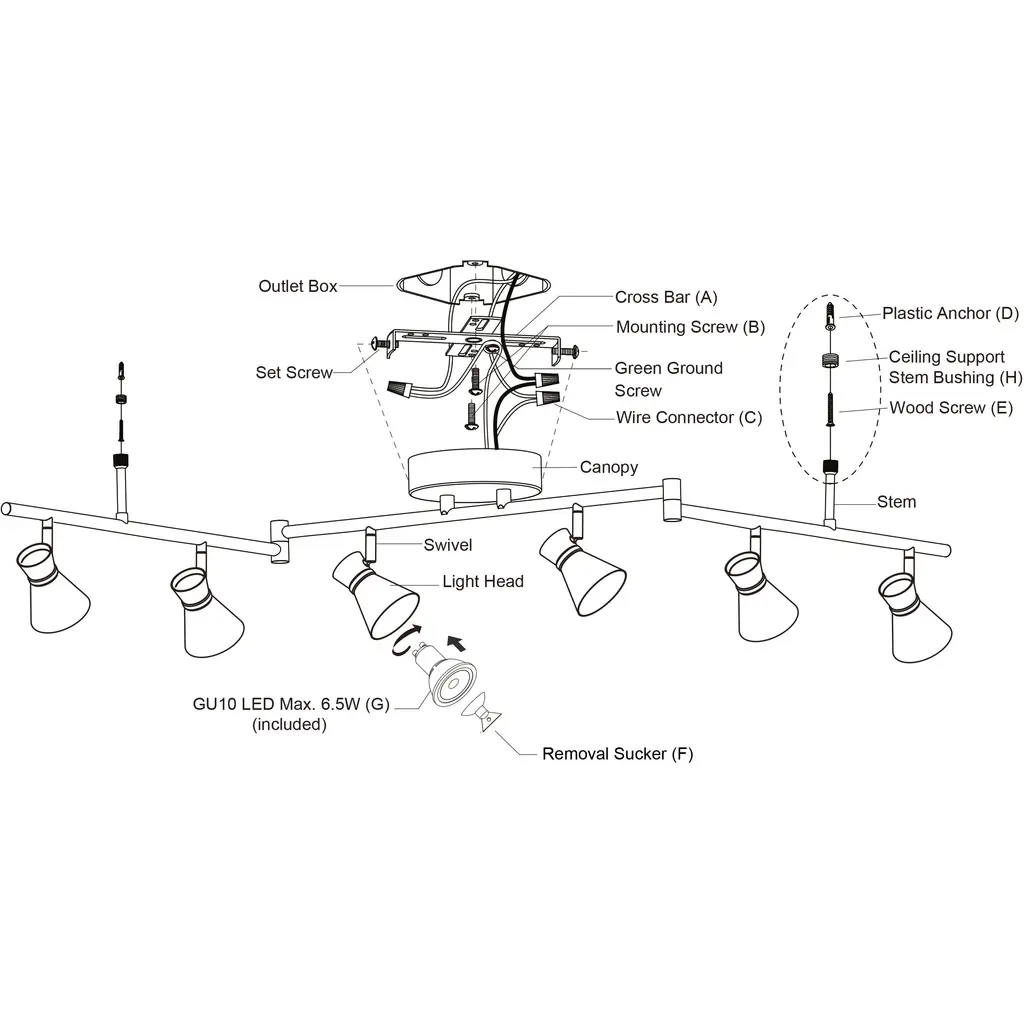 Outlet Box
Cross Bar (A)
Mounting Screw (B)
Set Screw
Green Ground Screw
Wire Connector (C)
Canopy
Plastic Anchor (D)
Ceiling Support Stem Bushing (H)
Wood Screw (E)
Stem
Swivel
Light Head
GU10 LED Max. 6.5W (G) (included)
Removal Sucker (F)