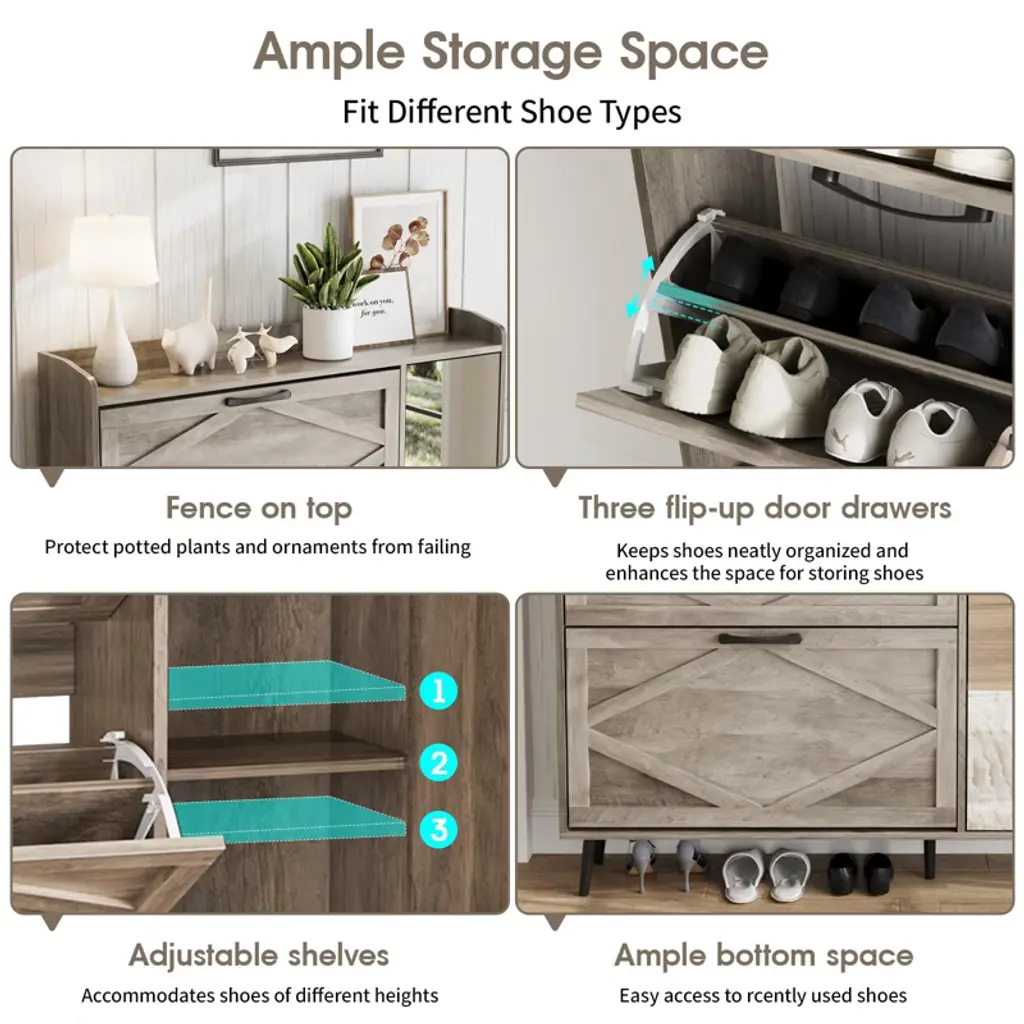 Ample Storage Space

Fit Different Shoe Types

work on you, for you.

Fence on top

Protect potted plants and ornaments from failing

Three flip-up door drawers

Keeps shoes neatly organized and enhances the space for storing shoes

1

2

3

Adjustable shelves

Accommodates shoes of different heights

Ample bottom space

Easy access to rcently used shoes