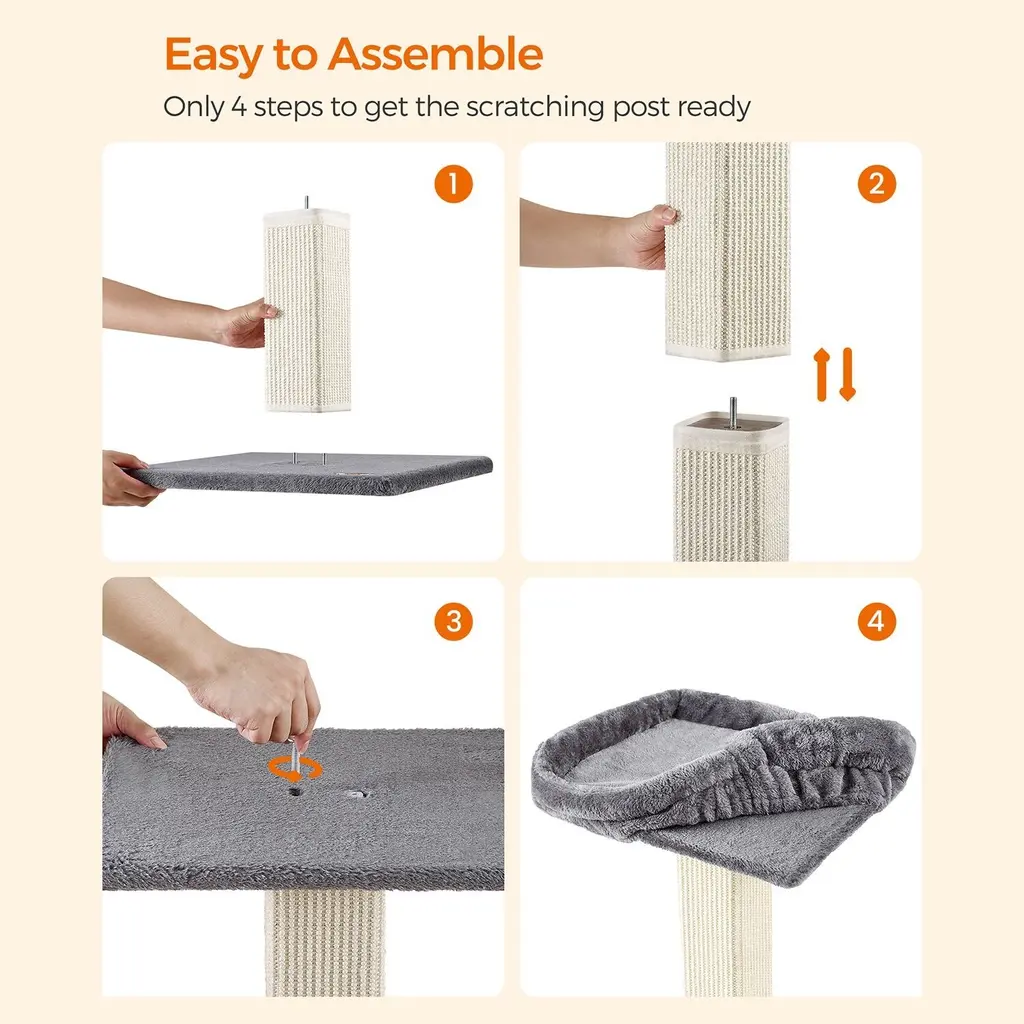 Easy to Assemble

Only 4 steps to get the scratching post ready

1

2

3

4