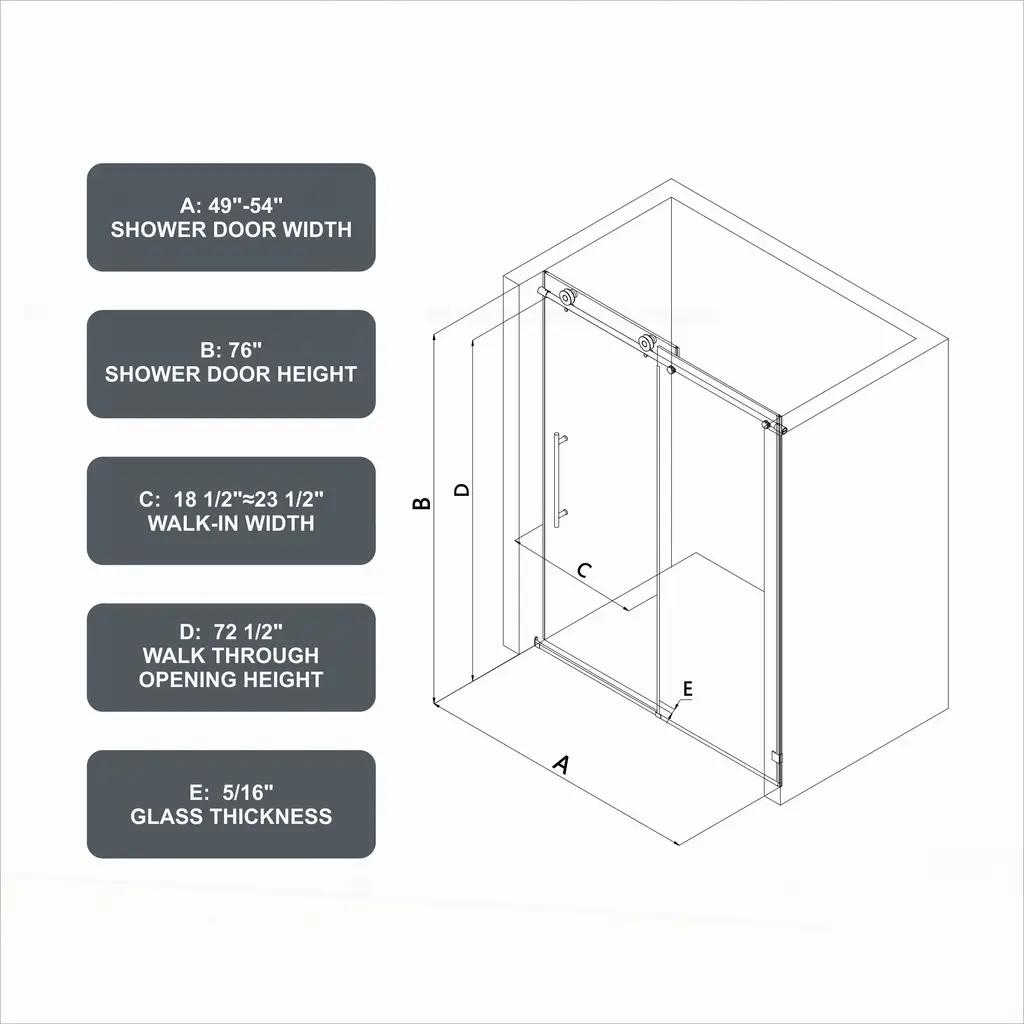 A: 49"-54"
SHOWER DOOR WIDTH

B: 76"
SHOWER DOOR HEIGHT

C: 18 1/2"≈23 1/2"
WALK-IN WIDTH

D: 72 1/2"
WALK THROUGH
OPENING HEIGHT

E: 5/16"
GLASS THICKNESS

B

D

C

E

A